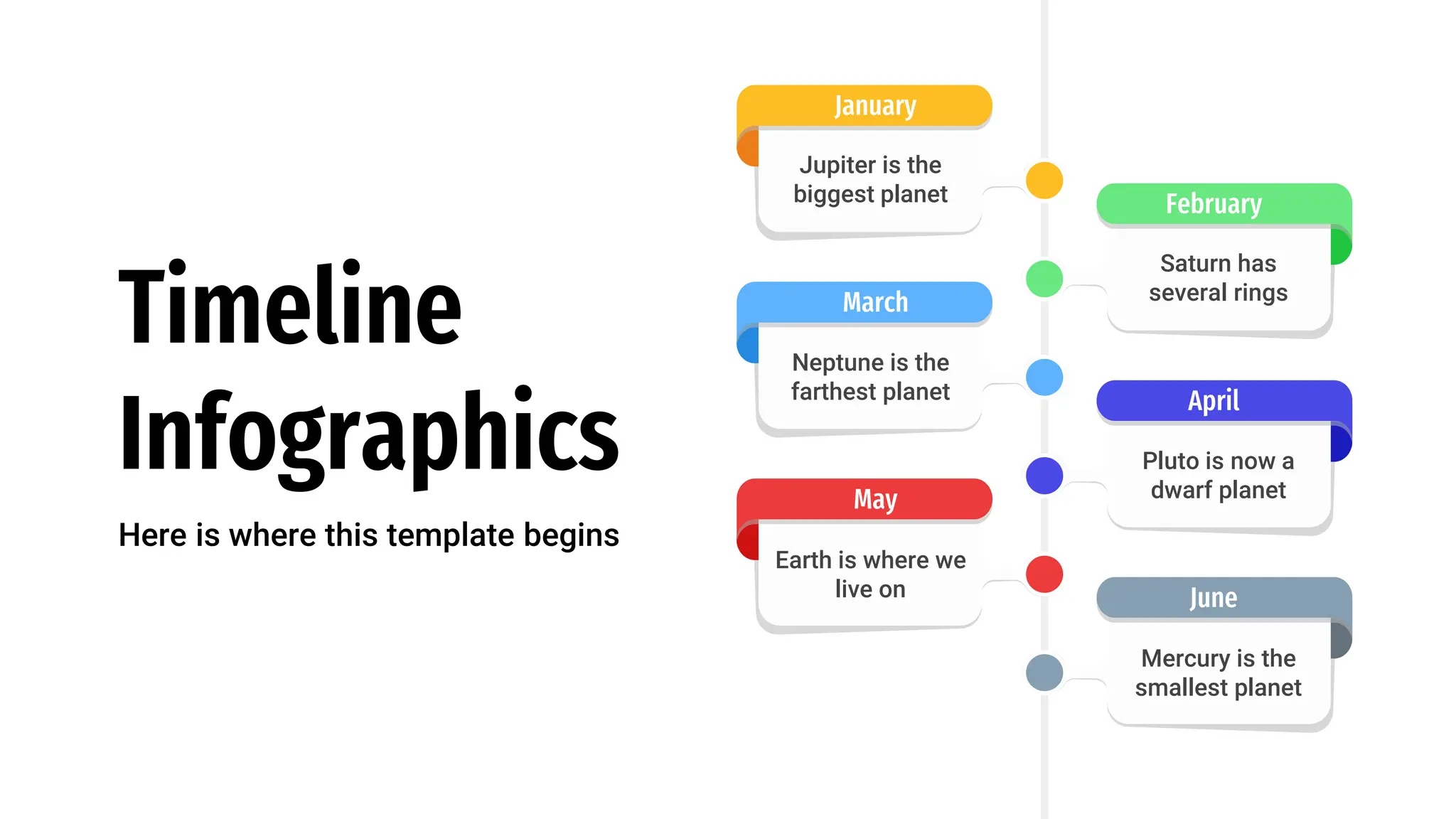 Timeline Infographics

Here is where this template begins

January

Jupiter is the biggest planet

February

Saturn has several rings

March

Neptune is the farthest planet

April

Pluto is now a dwarf planet

May

Earth is where we live on

June

Mercury is the smallest planet