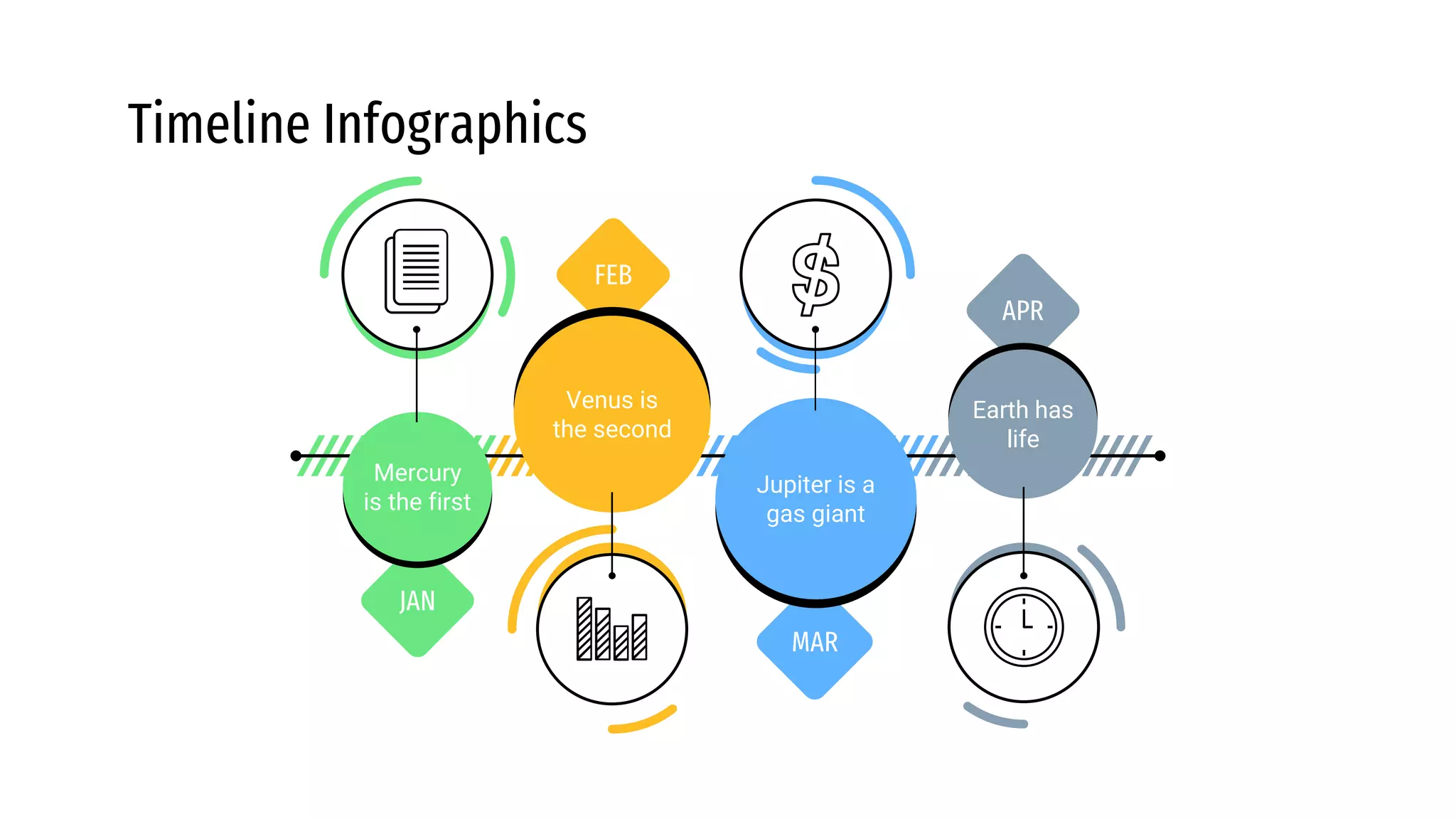 Timeline Infographics

Mercury is the first

JAN

FEB

Venus is the second

Jupiter is a gas giant

MAR

APR

Earth has life