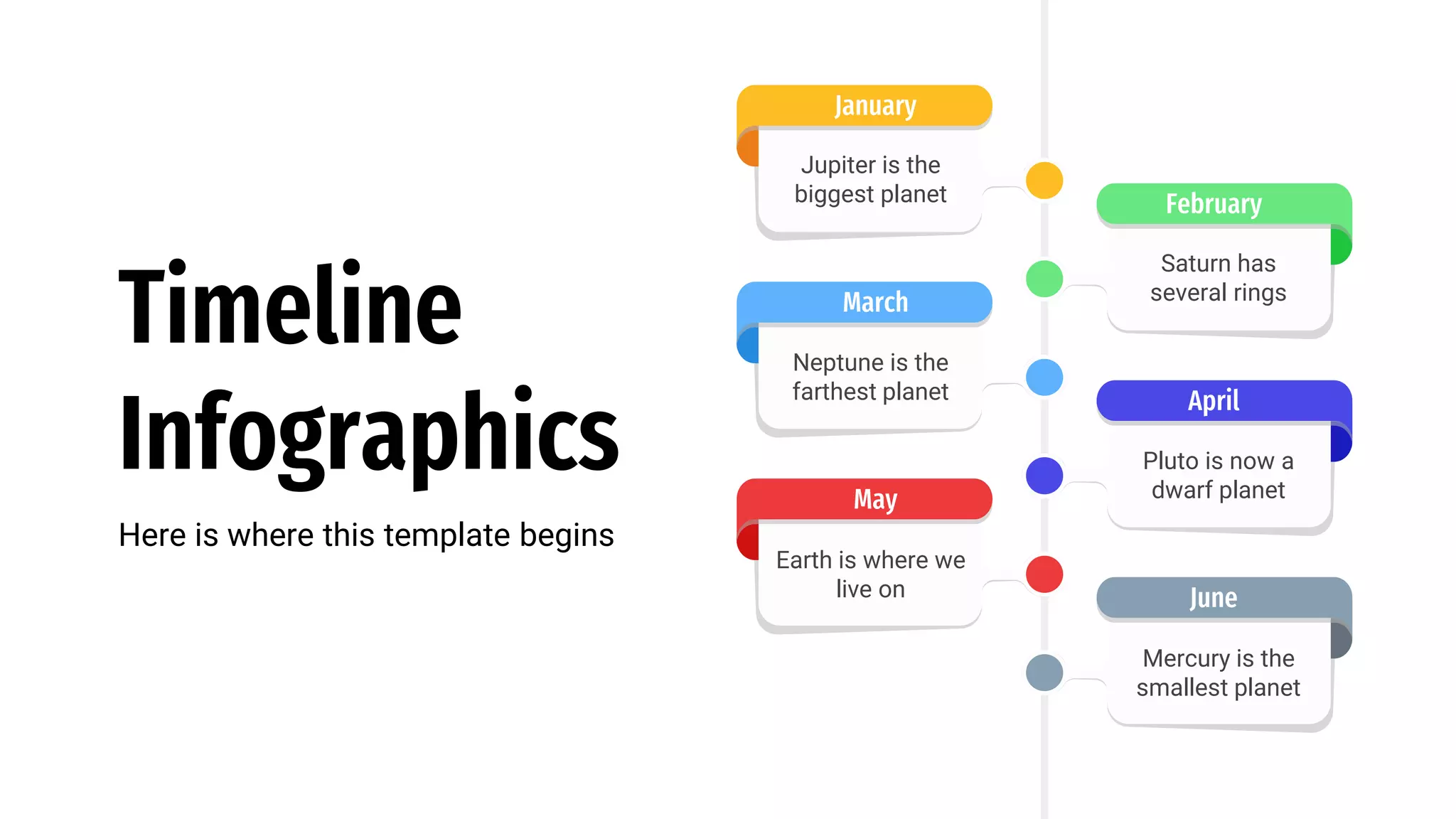 Timeline Infographics

Here is where this template begins

January

Jupiter is the biggest planet

February

Saturn has several rings

March

Neptune is the farthest planet

April

Pluto is now a dwarf planet

May

Earth is where we live on

June

Mercury is the smallest planet