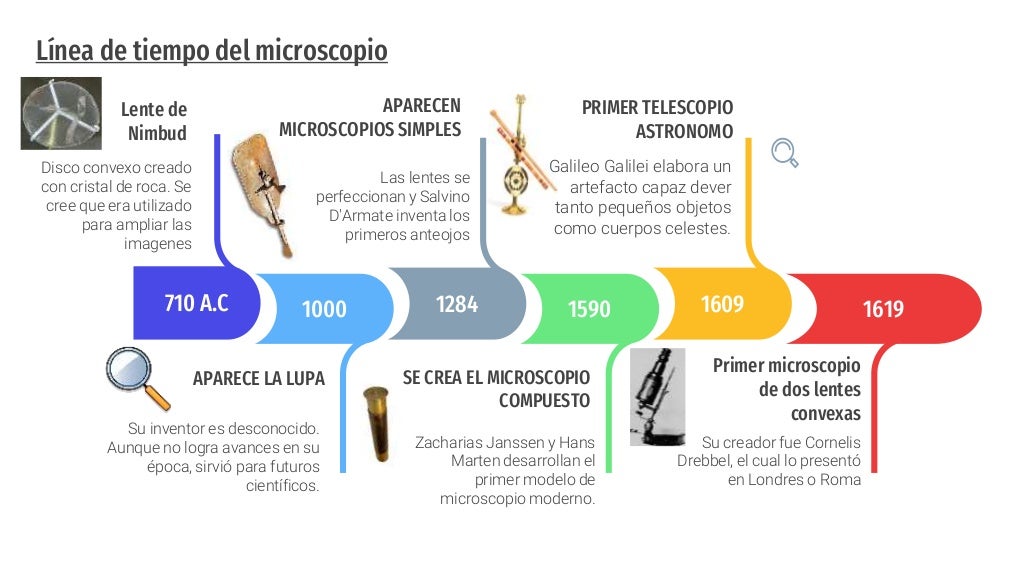 Línea de tiempo del microscopio

Lente de Nimbud

Disco convexo creado con cristal de roca. Se cree que era utilizado para ampliar las imagenes

APARECEN MICROSCOPIOS SIMPLES

Las lentes se perfeccionan y Salvino D'Armate inventa los primeros anteojos

PRIMER TELESCOPIO ASTRONOMO

Galileo Galilei elabora un artefacto capaz dever tanto pequeños objetos como cuerpos celestes.

710 A.C

1000

1284

1590

1609

1619

APARECE LA LUPA

Su inventor es desconocido. Aunque no logra avances en su época, sirvió para futuros científicos.

SE CREA EL MICROSCOPIO COMPUESTO

Zacharias Janssen y Hans Marten desarrollan el primer modelo de microscopio moderno.

Primer microscopio de dos lentes convexas

Su creador fue Cornelis Drebbel, el cual lo presentó en Londres o Roma