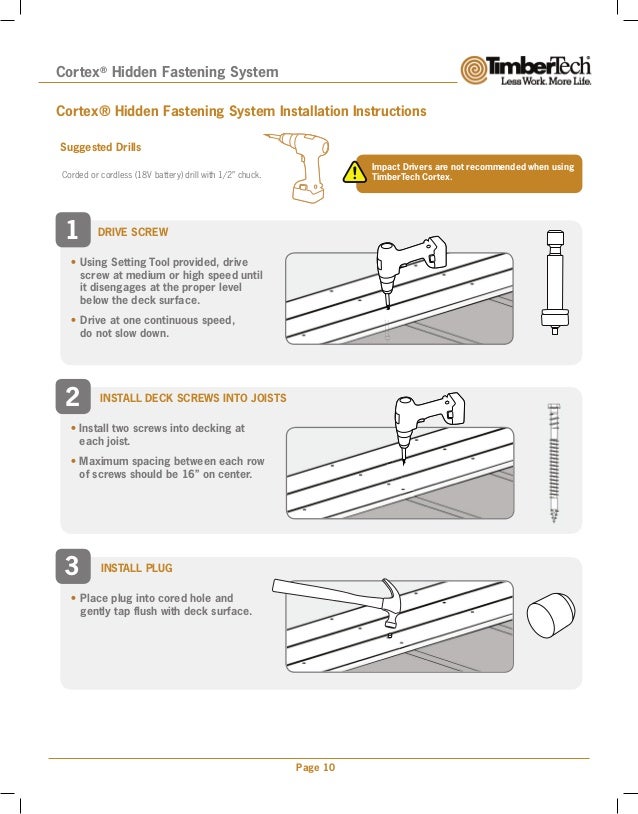 Cortex® Hidden Fastening System

TimberTech
Less Work. More Life.

Cortex® Hidden Fastening System Installation Instructions

Suggested Drills

Corded or cordless (18V battery) drill with 1/2" chuck.

Impact Drivers are not recommended when using TimberTech Cortex.

1 DRIVE SCREW

• Using Setting Tool provided, drive screw at medium or high speed until it disengages at the proper level below the deck surface.

• Drive at one continuous speed, do not slow down.

2 INSTALL DECK SCREWS INTO JOISTS

• Install two screws into decking at each joist.

• Maximum spacing between each row of screws should be 16" on center.

3 INSTALL PLUG

• Place plug into cored hole and gently tap flush with deck surface.

Page 10