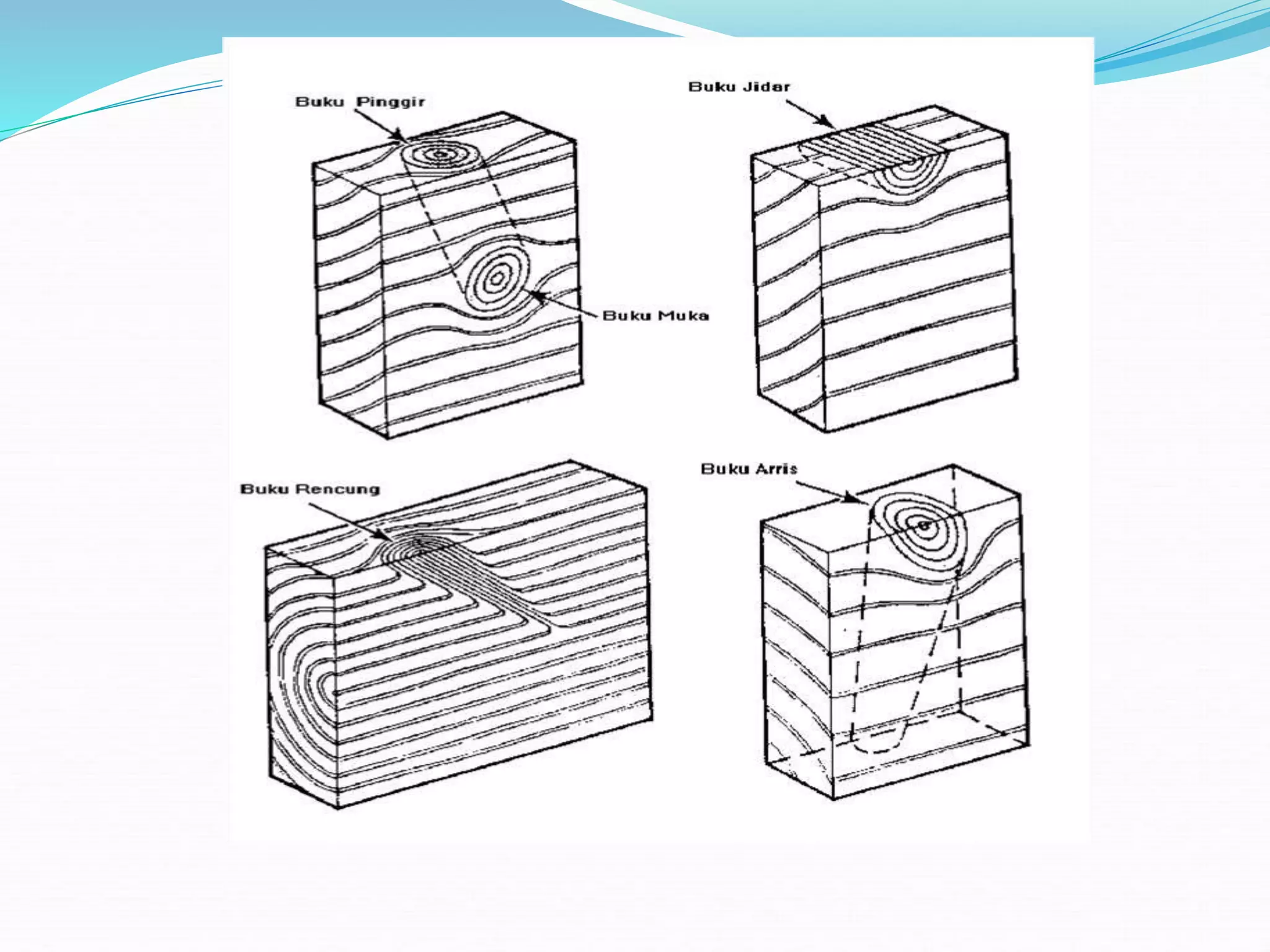 Buku Pinggir

Buku Jidar

Buku Muka

Buku Rencung

Buku Arris