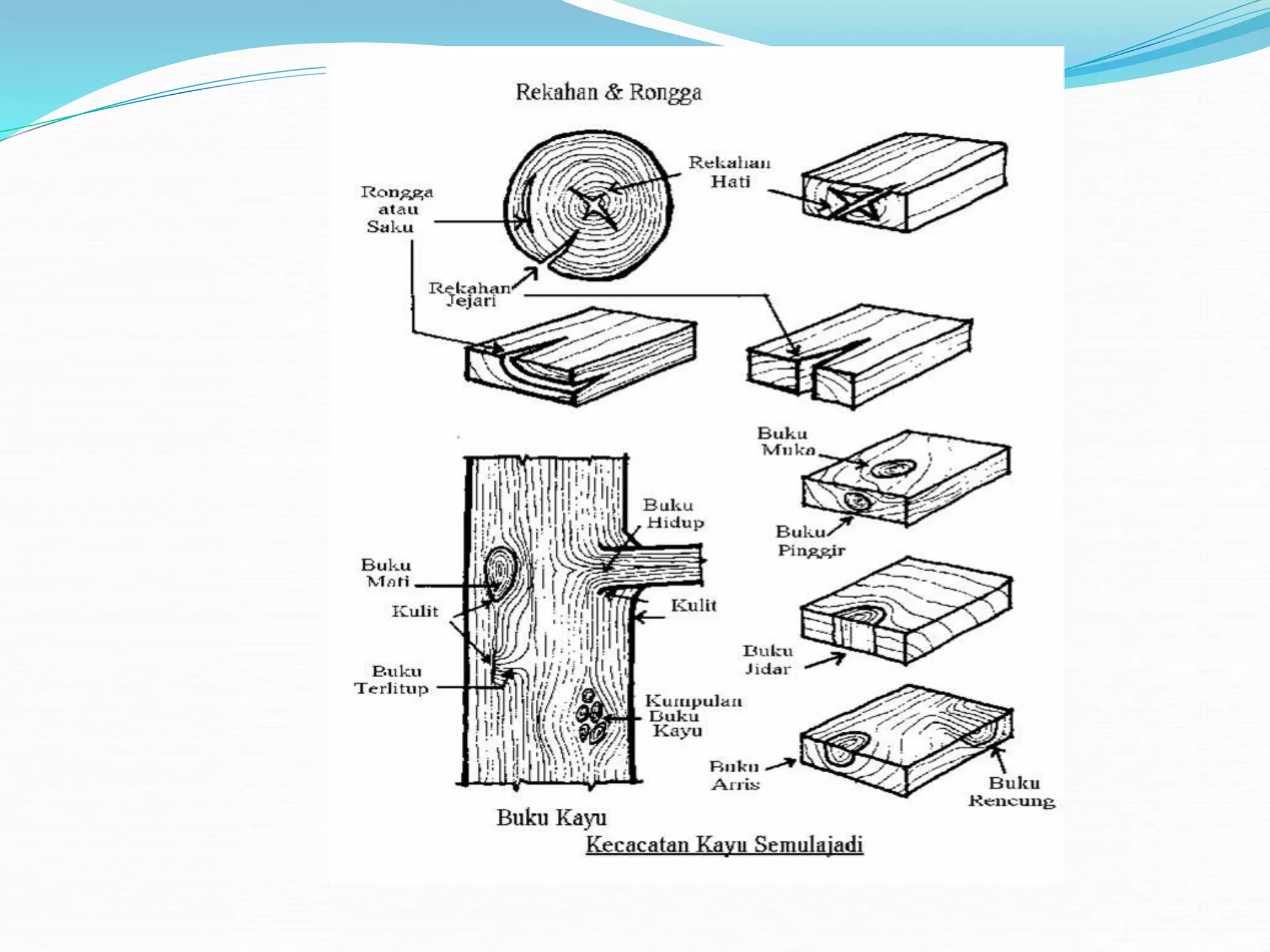 Rekahan & Rongga

Rongga atau Saku

Rekahan Hati

Rekahan Jejari

Buku Muka

Buku Pinggir

Buku Hidup

Buku Mati

Kulit

Kulit

Buku Terlitup

Buku Jidar

Kumpulan Buku Kayu

Buku Arris

Buku Rencung

Buku Kayu

Kecacatan Kayu Semulajadi