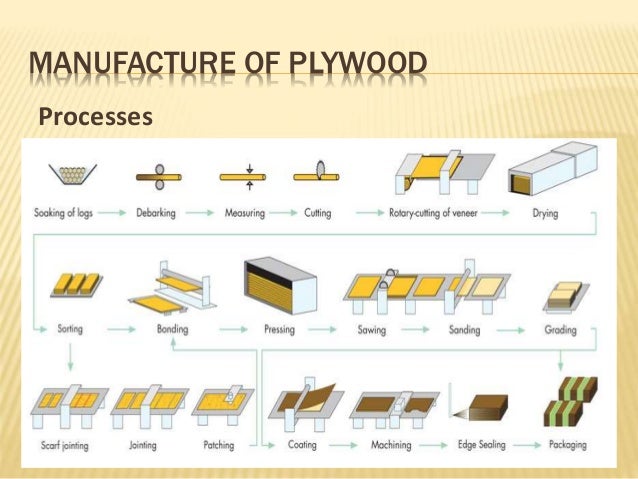 MANUFACTURE OF PLYWOOD

Processes

Soaking of logs
Debarking
Measuring
Cutting
Rotary-cutting of veneer
Drying

Sorting
Bonding
Pressing
Sawing
Sanding
Grading

Scarf jointing
Jointing
Patching
Coating
Machining
Edge Sealing
Packaging