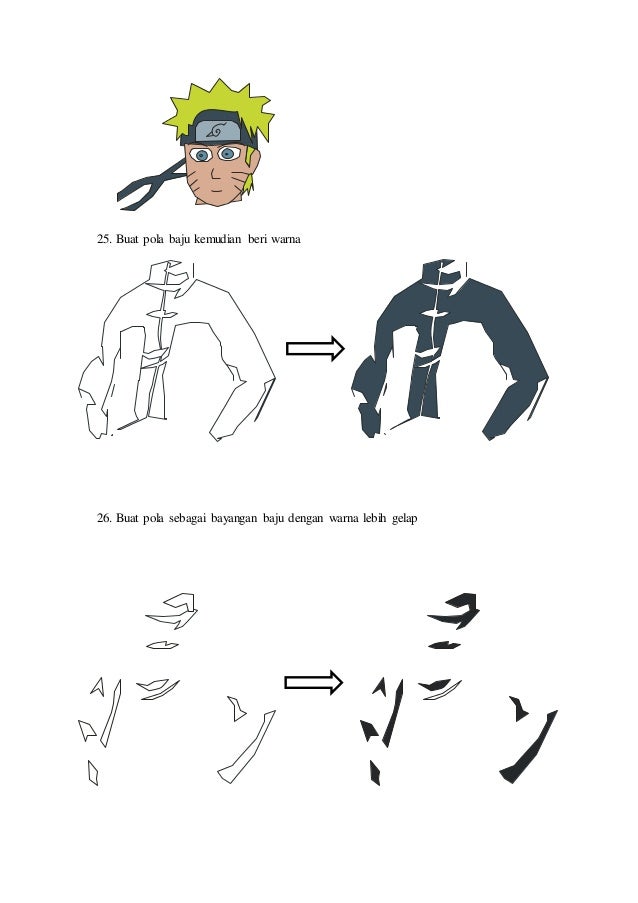 25. Buat pola baju kemudian beri warna

26. Buat pola sebagai bayangan baju dengan warna lebih gelap