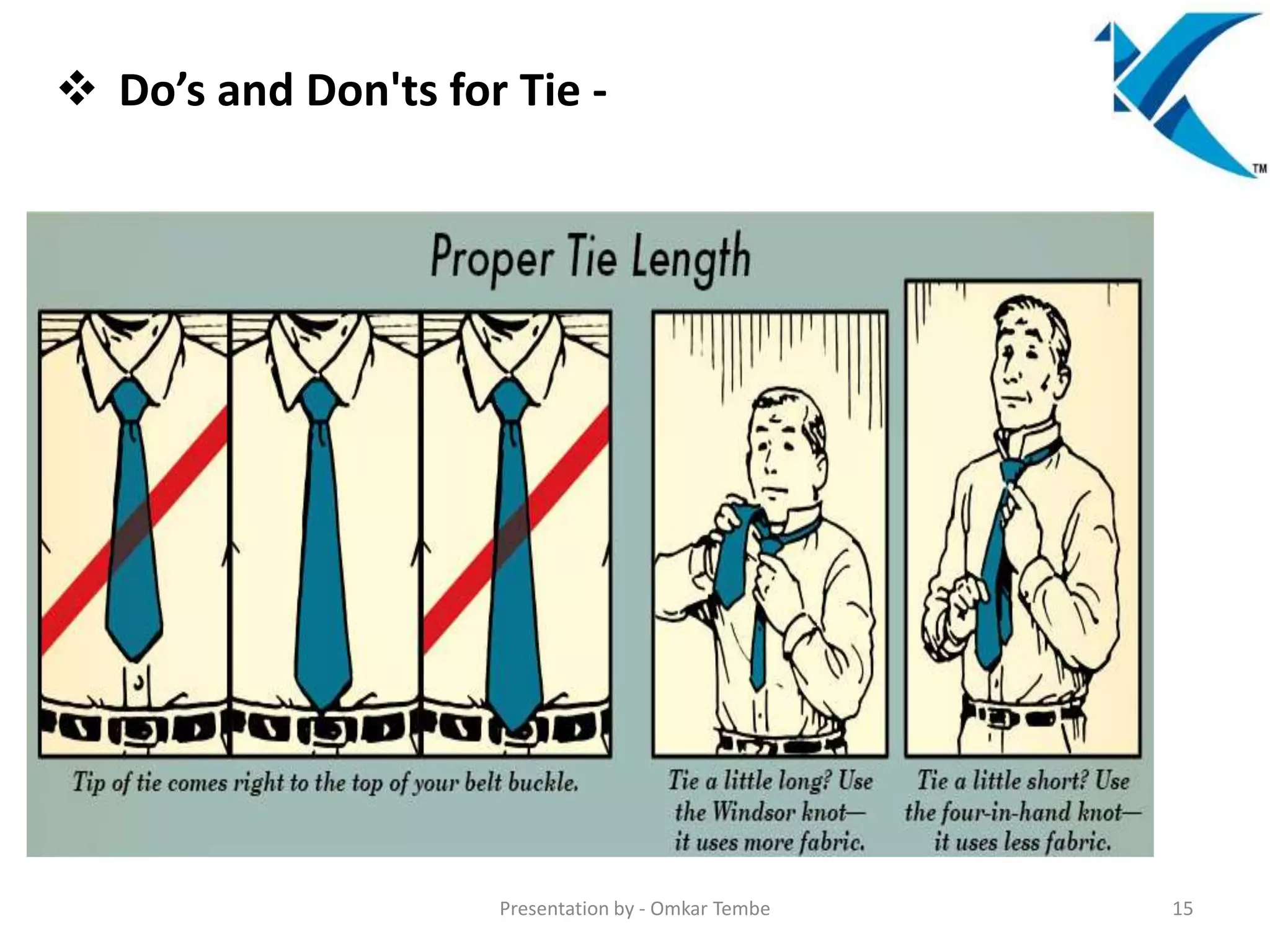 ❖ Do’s and Don'ts for Tie -

TM

Proper Tie Length

Tip of tie comes right to the top of your belt buckle.

Tie a little long? Use the Windsor knot— it uses more fabric.

Tie a little short? Use the four-in-hand knot— it uses less fabric.

Presentation by - Omkar Tembe

15