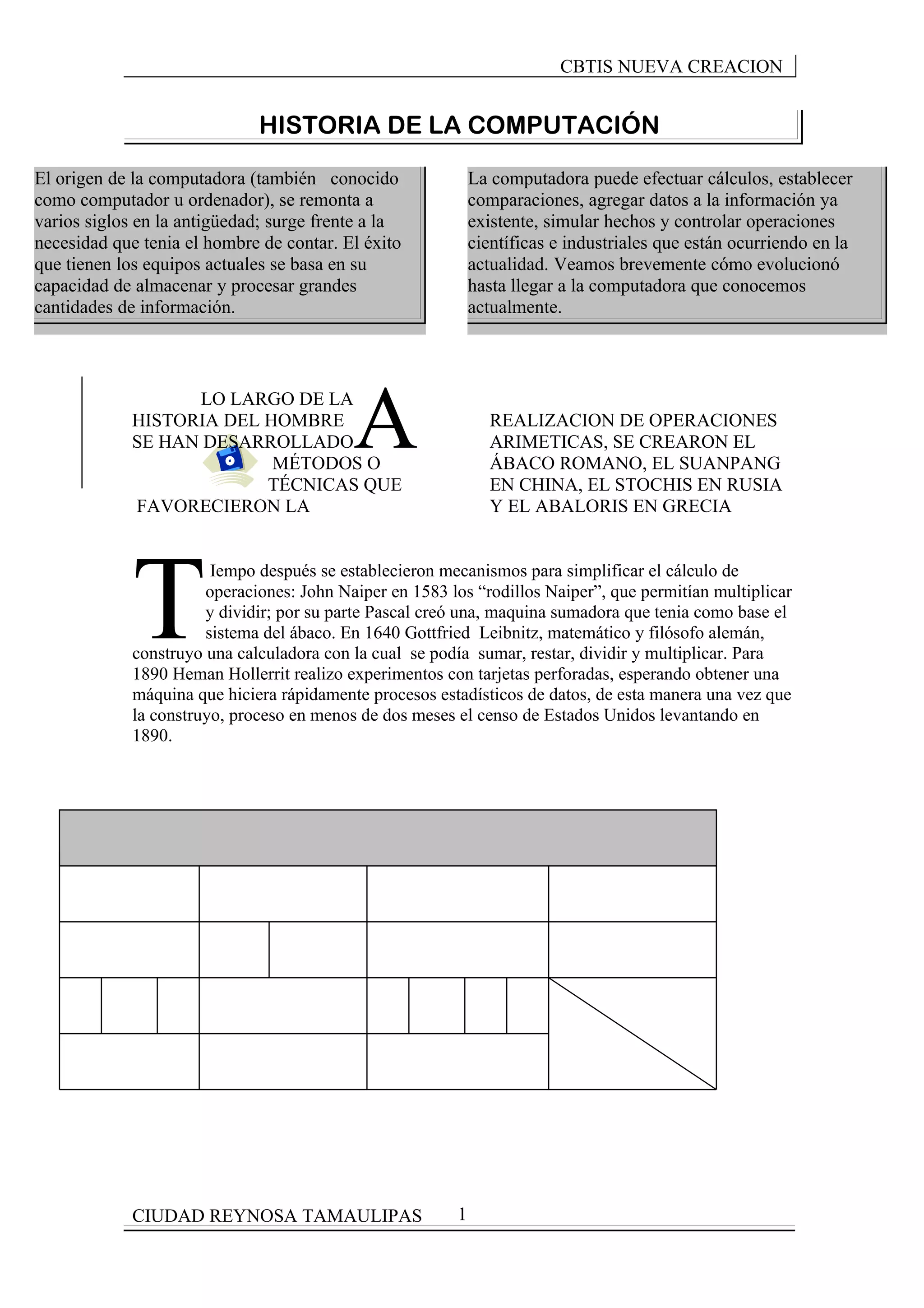 CBTIS NUEVA CREACION

HISTORIA DE LA COMPUTACIÓN

El origen de la computadora (también conocido como computador u ordenador), se remonta a varios siglos en la antigüedad; surge frente a la necesidad que tenia el hombre de contar. El éxito que tienen los equipos actuales se basa en su capacidad de almacenar y procesar grandes cantidades de información.

La computadora puede efectuar cálculos, establecer comparaciones, agregar datos a la información ya existente, simular hechos y controlar operaciones científicas e industriales que están ocurriendo en la actualidad. Veamos brevemente cómo evolucionó hasta llegar a la computadora que conocemos actualmente.

A LO LARGO DE LA HISTORIA DEL HOMBRE SE HAN DESARROLLADO MÉTODOS O TÉCNICAS QUE FAVORECIERON LA REALIZACION DE OPERACIONES ARIMETICAS, SE CREARON EL ÁBACO ROMANO, EL SUANPANG EN CHINA, EL STOCHIS EN RUSIA Y EL ABALORIS EN GRECIA

TIempo después se establecieron mecanismos para simplificar el cálculo de operaciones: John Naiper en 1583 los “rodillos Naiper”, que permitían multiplicar y dividir; por su parte Pascal creó una, maquina sumadora que tenia como base el sistema del ábaco. En 1640 Gottfried Leibnitz, matemático y filósofo alemán, construyo una calculadora con la cual se podía sumar, restar, dividir y multiplicar. Para 1890 Heman Hollerrit realizo experimentos con tarjetas perforadas, esperando obtener una máquina que hiciera rápidamente procesos estadísticos de datos, de esta manera una vez que la construyo, proceso en menos de dos meses el censo de Estados Unidos levantando en 1890.

CIUDAD REYNOSA TAMAULIPAS 1