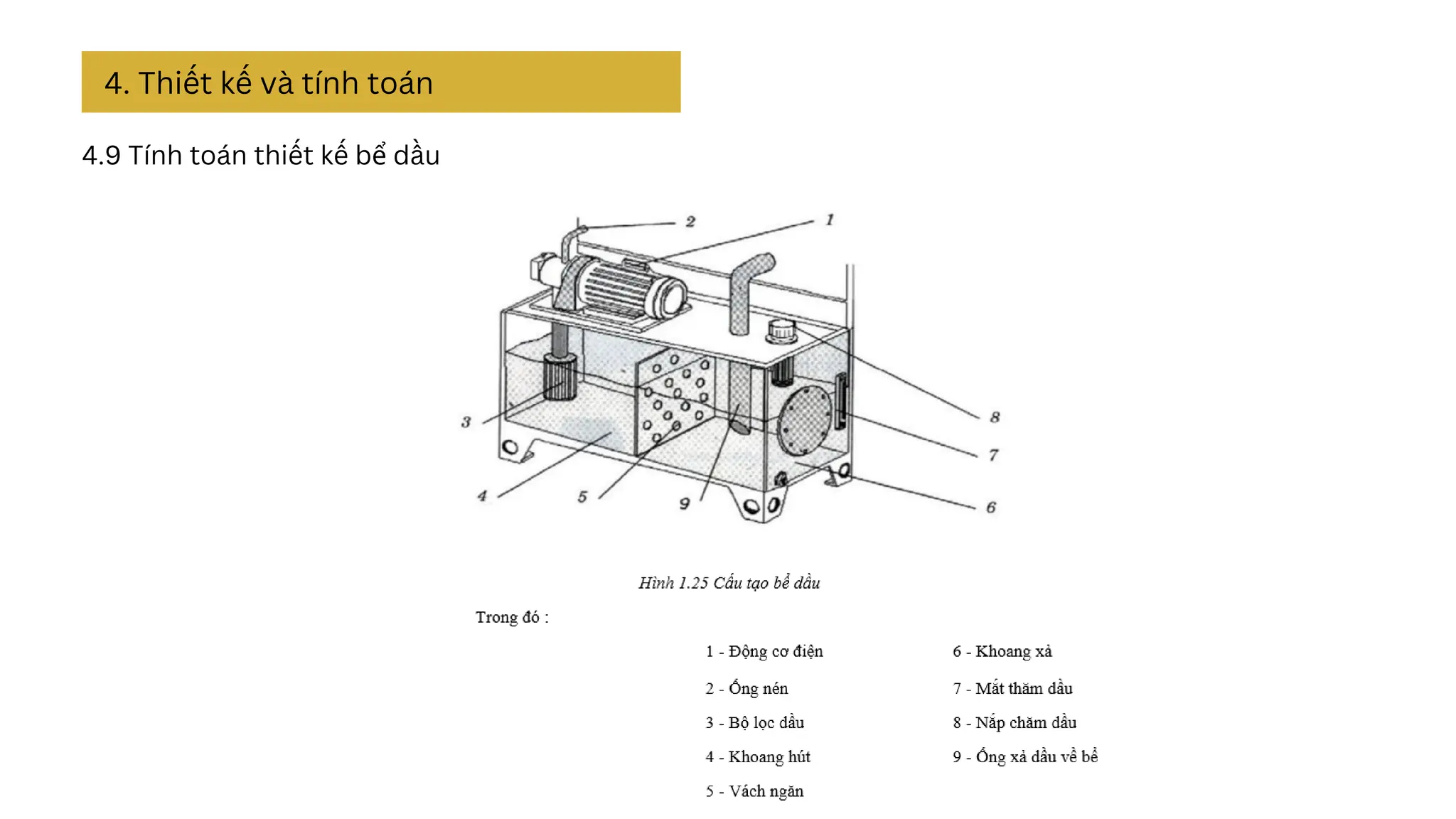 4. Thiết kế và tính toán

4.9 Tính toán thiết kế bể dầu

2

1

3

8

7

4

5

9

6

Hình 1.25 Cấu tạo bể dầu

Trong đó :

1 - Động cơ điện

2 - Ống nén

3 - Bộ lọc dầu

4 - Khoang hút

5 - Vách ngăn

6 - Khoang xả

7 - Mắt thăm dầu

8 - Nắp chăm dầu

9 - Ống xả dầu về bể