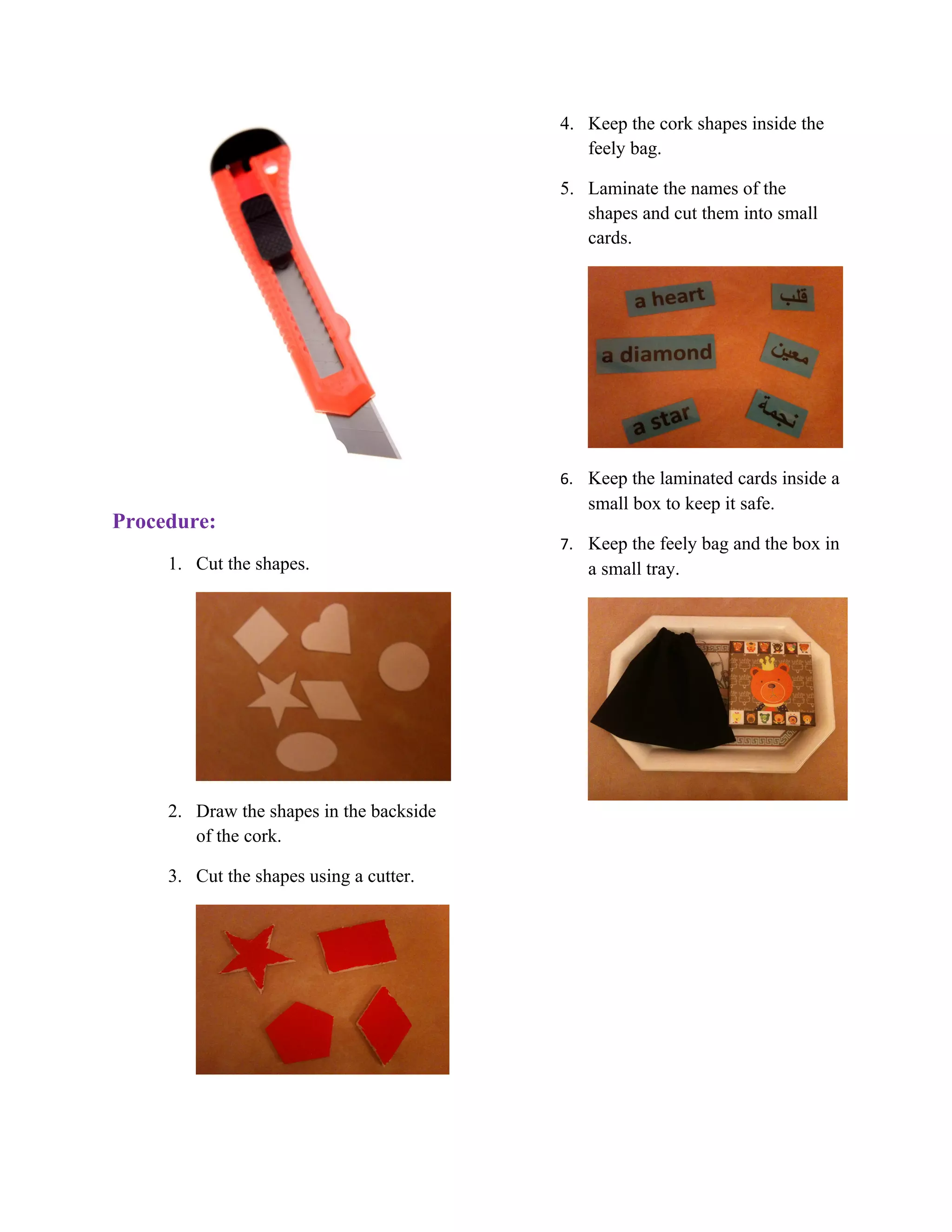 Procedure:

1. Cut the shapes.

2. Draw the shapes in the backside of the cork.

3. Cut the shapes using a cutter.

4. Keep the cork shapes inside the feely bag.

5. Laminate the names of the shapes and cut them into small cards.

a heart

قلب

a diamond

معين

a star

نجمة

6. Keep the laminated cards inside a small box to keep it safe.

7. Keep the feely bag and the box in a small tray.