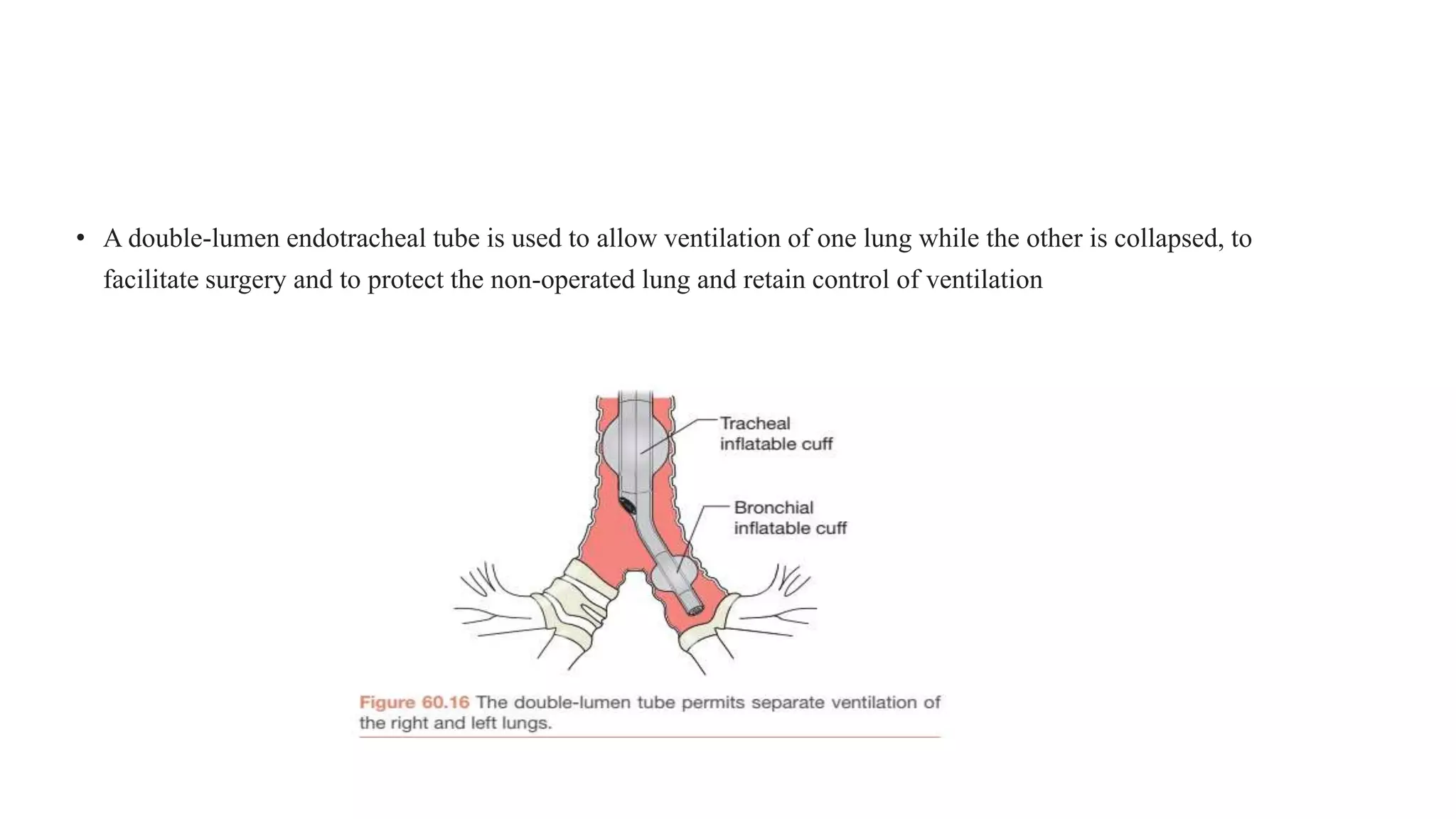 • A double-lumen endotracheal tube is used to allow ventilation of one lung while the other is collapsed, to facilitate surgery and to protect the non-operated lung and retain control of ventilation

Tracheal inflatable cuff

Bronchial inflatable cuff

Figure 60.16 The double-lumen tube permits separate ventilation of the right and left lungs.