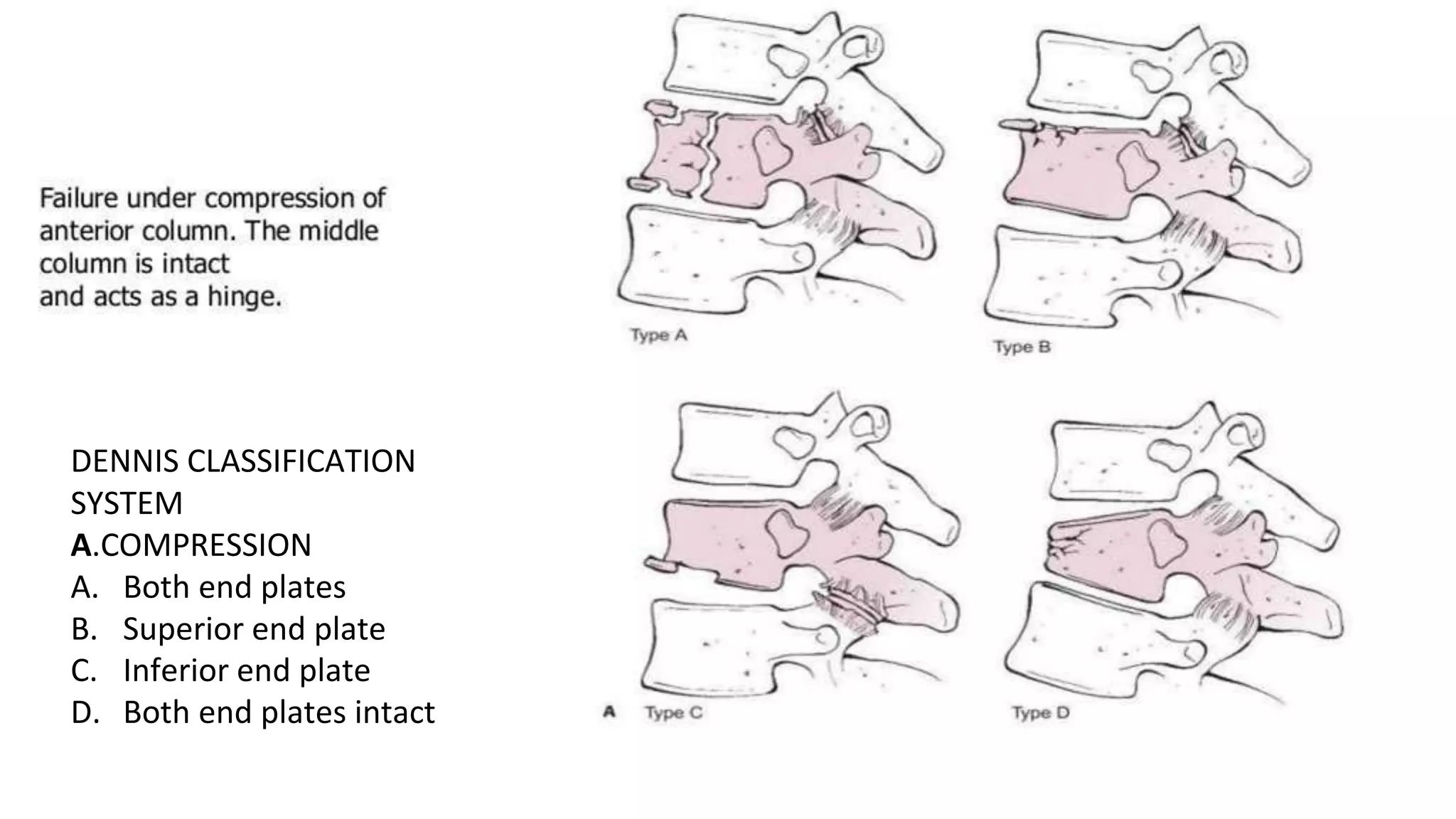 Failure under compression of anterior column. The middle column is intact
and acts as a hinge.

DENNIS CLASSIFICATION SYSTEM
A.COMPRESSION
A. Both end plates
B. Superior end plate
C. Inferior end plate
D. Both end plates intact

Type A

Type B

A Type C

Type D