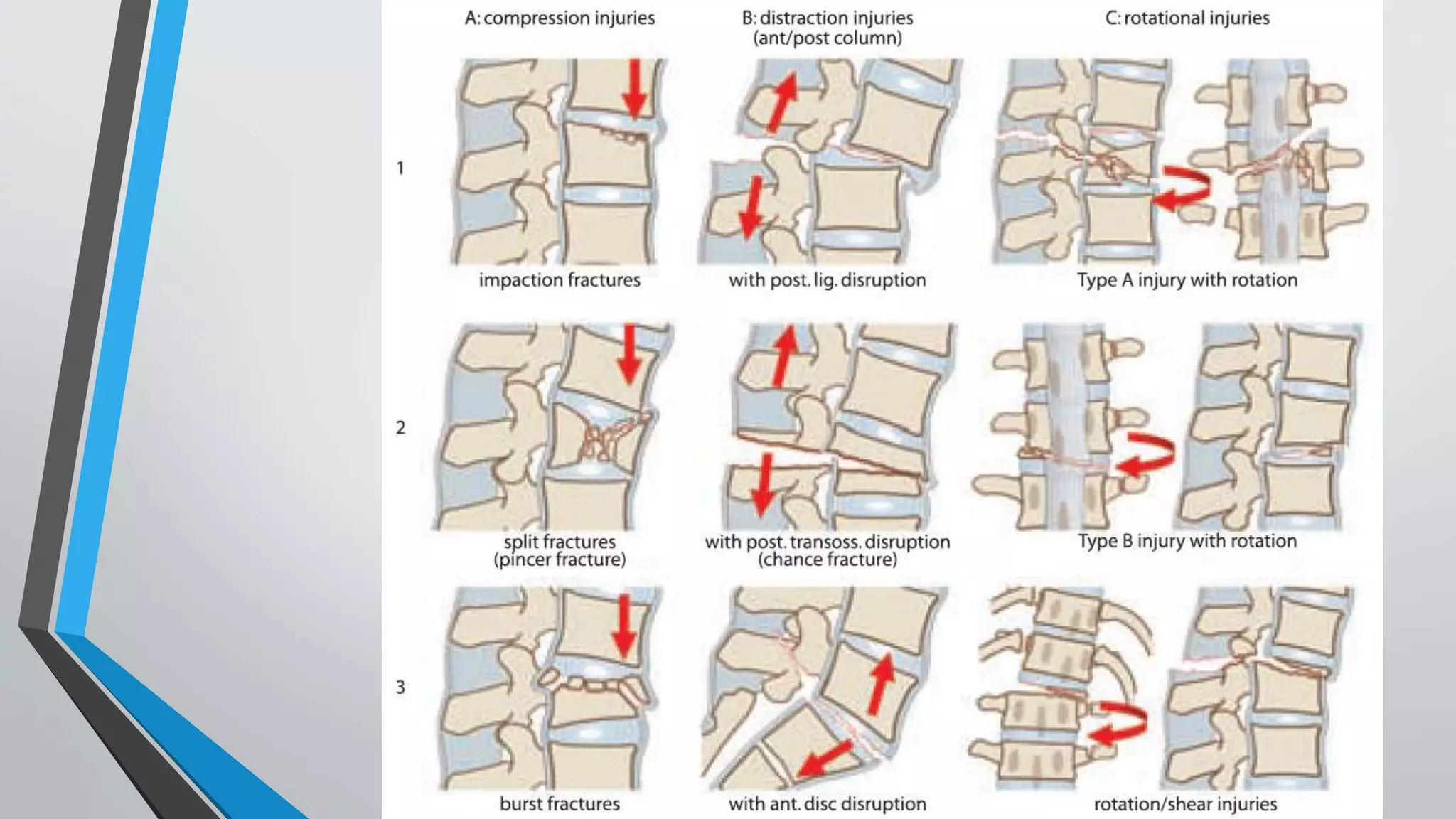 A: compression injuries

B: distraction injuries (ant/post column)

C: rotational injuries

1

impaction fractures

with post. lig. disruption

Type A injury with rotation

2

split fractures (pincer fracture)

with post. transoss. disruption (chance fracture)

Type B injury with rotation

3

burst fractures

with ant. disc disruption

rotation/shear injuries