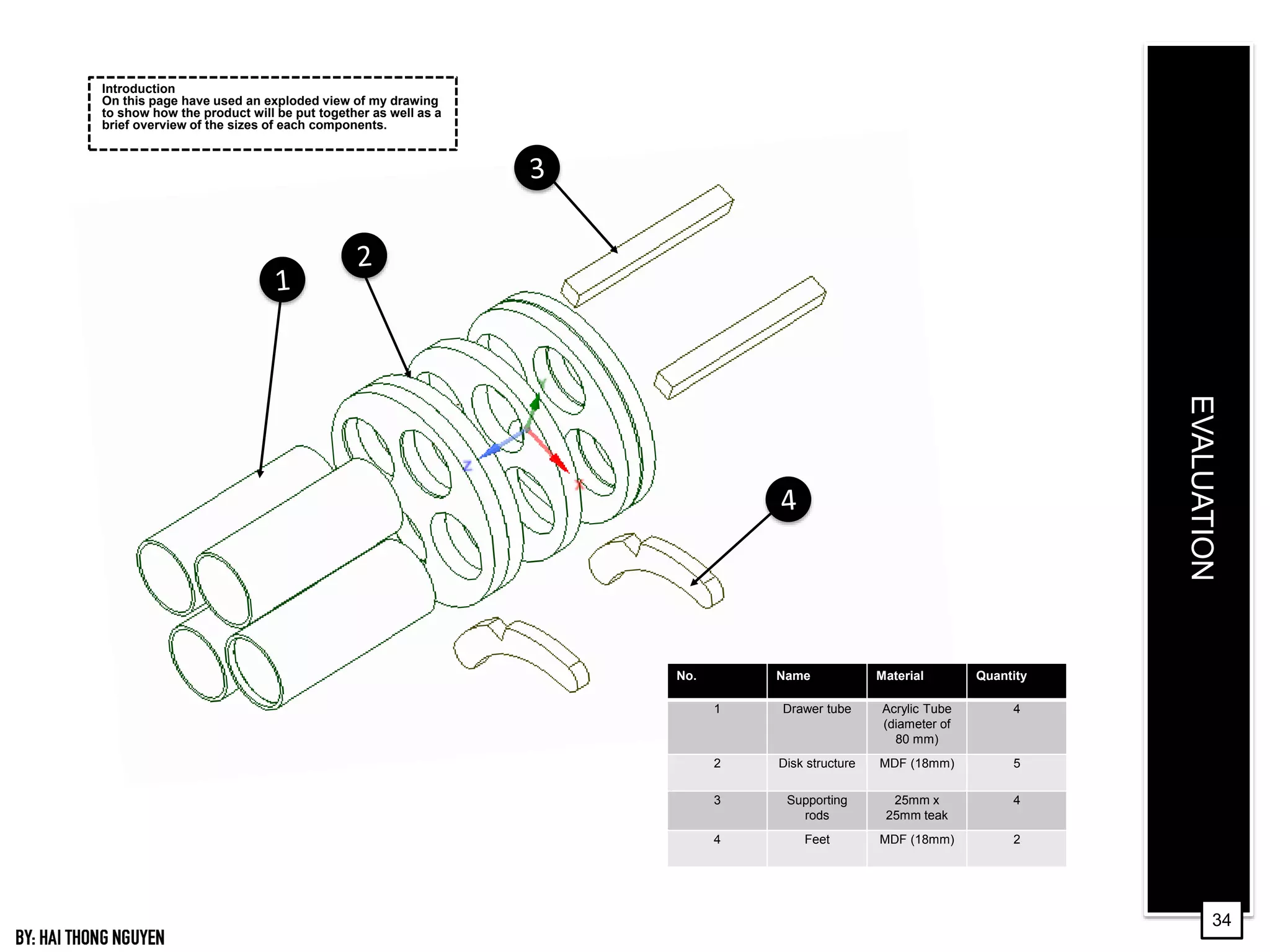 Introduction
On this page have used an exploded view of my drawing to show how the product will be put together as well as a brief overview of the sizes of each components.

3

2

1

Y

Z

X

4

| No. | Name | Material | Quantity |
|---|---|---|---|
| 1 | Drawer tube | Acrylic Tube (diameter of 80 mm) | 4 |
| 2 | Disk structure | MDF (18mm) | 5 |
| 3 | Supporting rods | 25mm x 25mm teak | 4 |
| 4 | Feet | MDF (18mm) | 2 |

EVALUATION

34

BY: HAI THONG NGUYEN