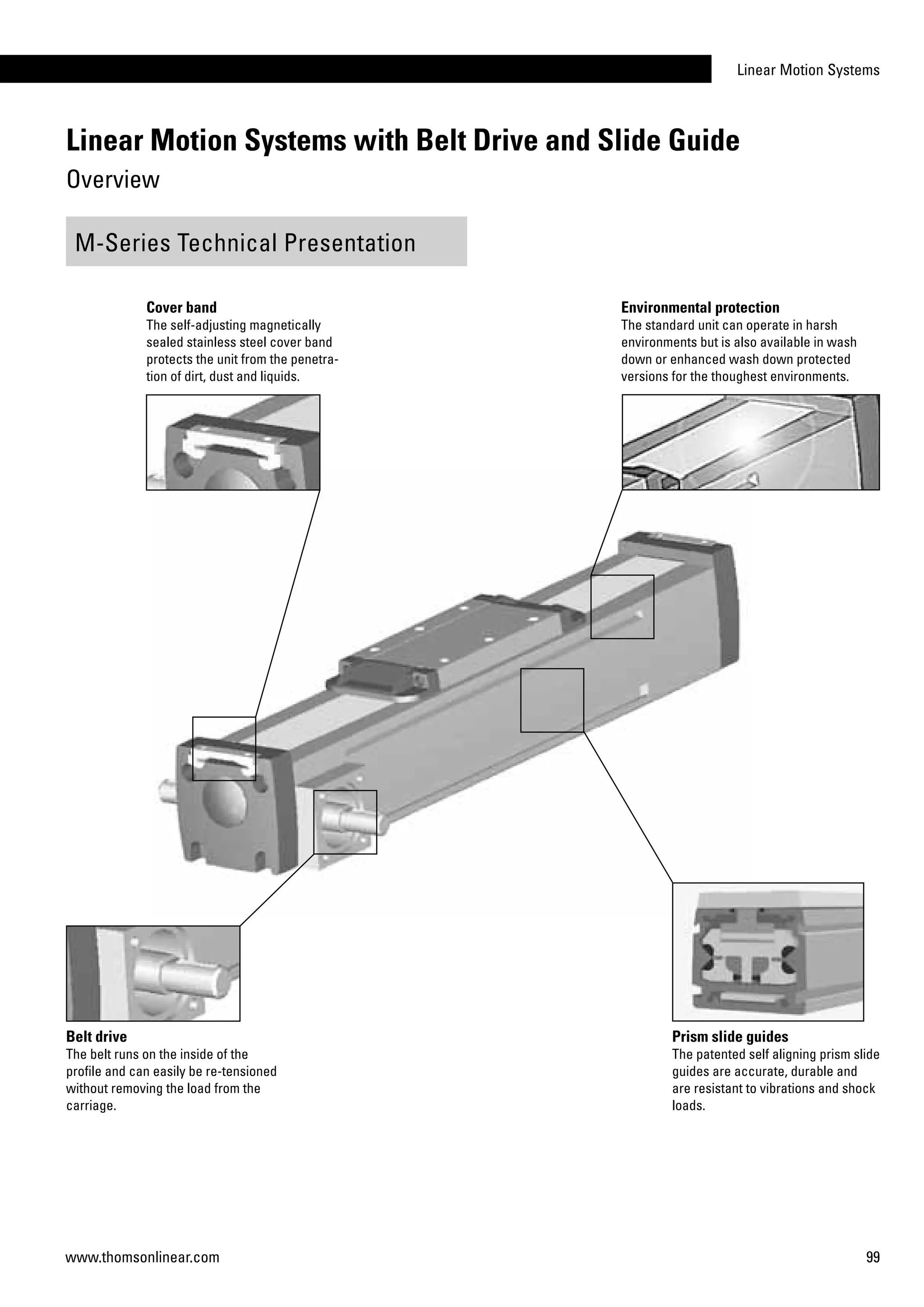 Linear Motion Systems

Linear Motion Systems with Belt Drive and Slide Guide

Overview

M-Series Technical Presentation

Cover band
The self-adjusting magnetically sealed stainless steel cover band protects the unit from the penetration of dirt, dust and liquids.

Environmental protection
The standard unit can operate in harsh environments but is also available in wash down or enhanced wash down protected versions for the thoughest environments.

Belt drive
The belt runs on the inside of the profile and can easily be re-tensioned without removing the load from the carriage.

Prism slide guides
The patented self aligning prism slide guides are accurate, durable and are resistant to vibrations and shock loads.

www.thomsonlinear.com

99