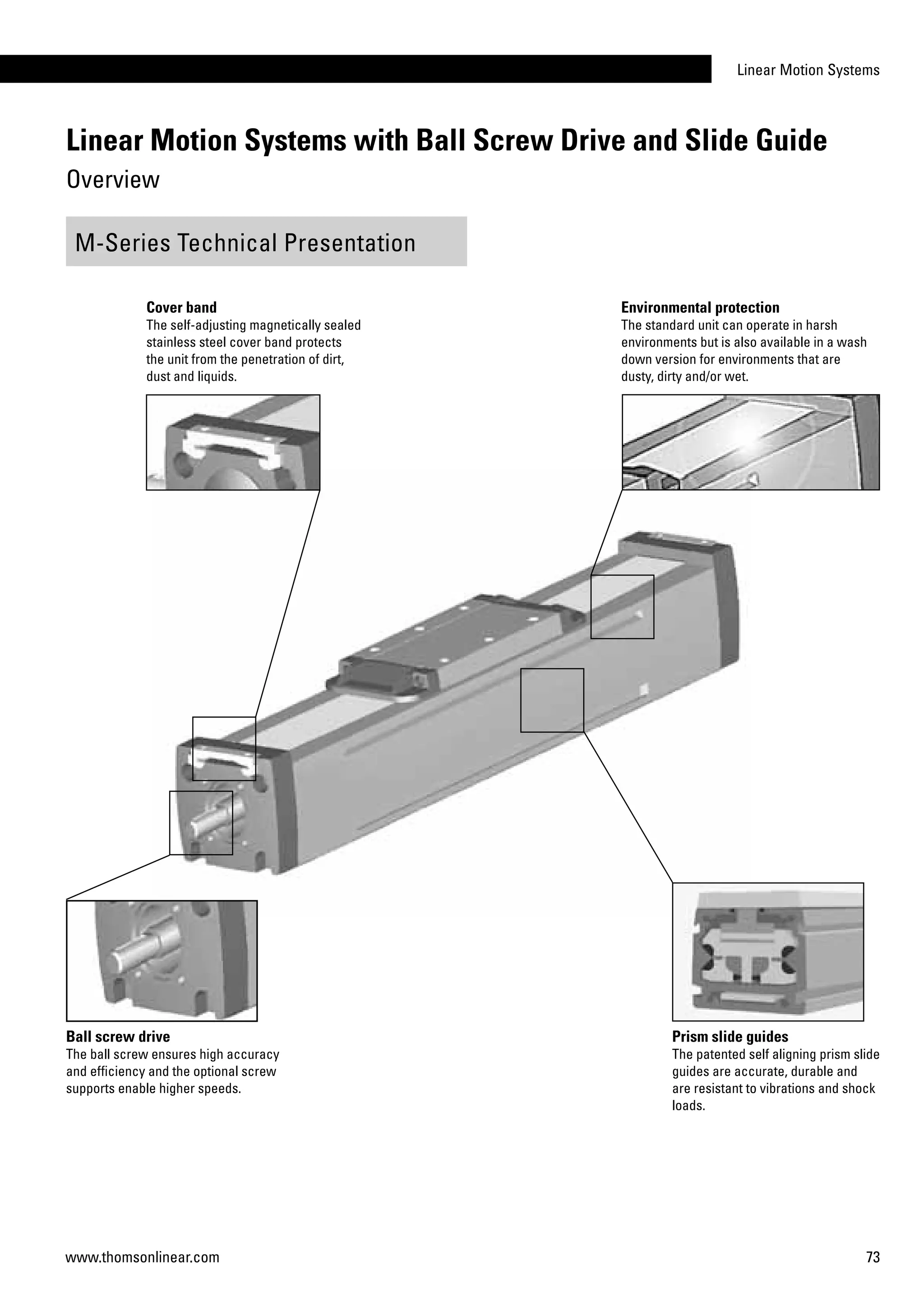 Linear Motion Systems

Linear Motion Systems with Ball Screw Drive and Slide Guide

Overview

M-Series Technical Presentation

Cover band
The self-adjusting magnetically sealed stainless steel cover band protects the unit from the penetration of dirt, dust and liquids.

Environmental protection
The standard unit can operate in harsh environments but is also available in a wash down version for environments that are dusty, dirty and/or wet.

Ball screw drive
The ball screw ensures high accuracy and efficiency and the optional screw supports enable higher speeds.

Prism slide guides
The patented self aligning prism slide guides are accurate, durable and are resistant to vibrations and shock loads.

www.thomsonlinear.com

73