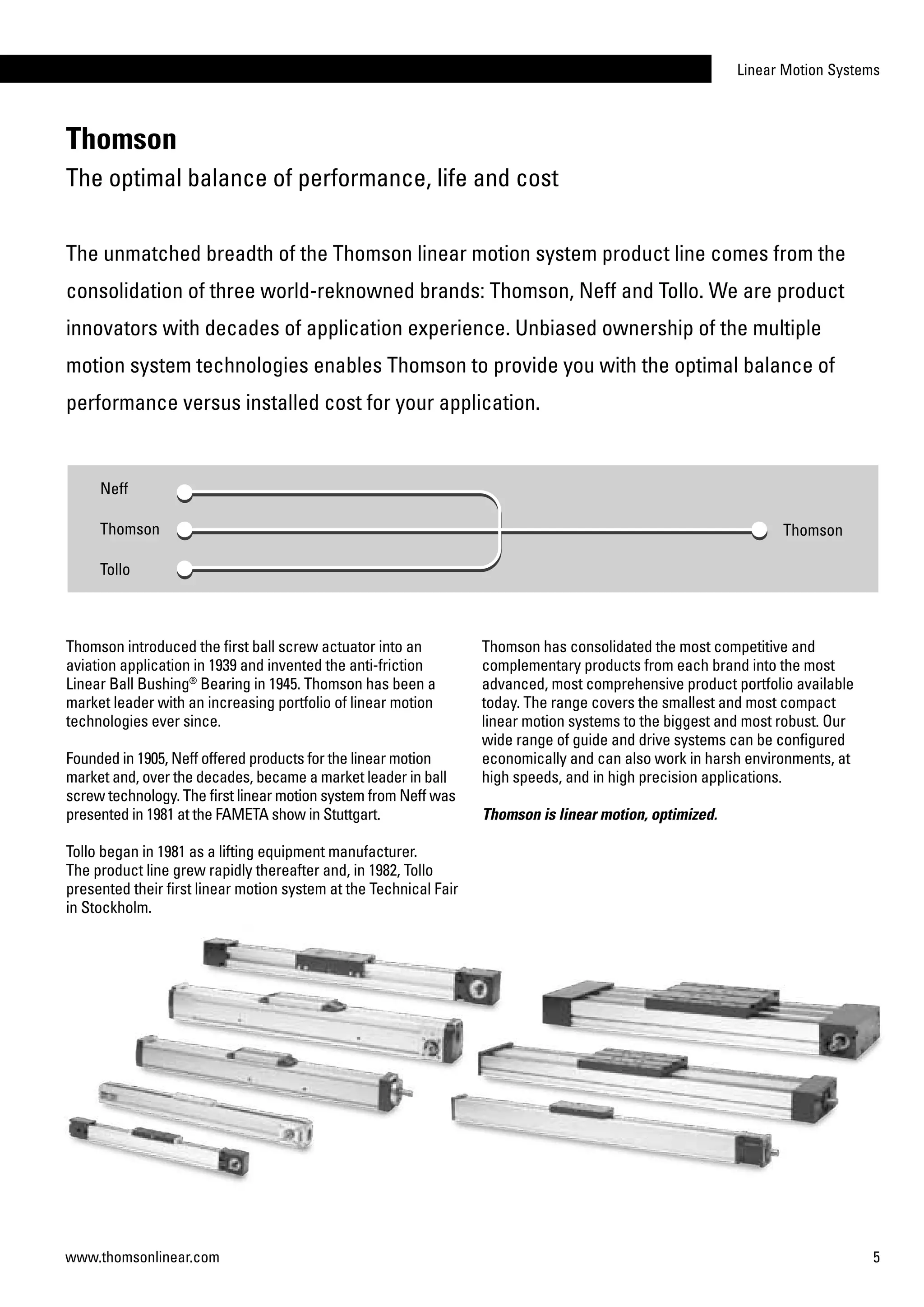 Linear Motion Systems

Thomson

The optimal balance of performance, life and cost

The unmatched breadth of the Thomson linear motion system product line comes from the consolidation of three world-reknowned brands: Thomson, Neff and Tollo. We are product innovators with decades of application experience. Unbiased ownership of the multiple motion system technologies enables Thomson to provide you with the optimal balance of performance versus installed cost for your application.

Neff
Thomson
Tollo
Thomson

Thomson introduced the first ball screw actuator into an aviation application in 1939 and invented the anti-friction Linear Ball Bushing® Bearing in 1945. Thomson has been a market leader with an increasing portfolio of linear motion technologies ever since.

Founded in 1905, Neff offered products for the linear motion market and, over the decades, became a market leader in ball screw technology. The first linear motion system from Neff was presented in 1981 at the FAMETA show in Stuttgart.

Tollo began in 1981 as a lifting equipment manufacturer. The product line grew rapidly thereafter and, in 1982, Tollo presented their first linear motion system at the Technical Fair in Stockholm.

Thomson has consolidated the most competitive and complementary products from each brand into the most advanced, most comprehensive product portfolio available today. The range covers the smallest and most compact linear motion systems to the biggest and most robust. Our wide range of guide and drive systems can be configured economically and can also work in harsh environments, at high speeds, and in high precision applications.

Thomson is linear motion, optimized.

www.thomsonlinear.com
5