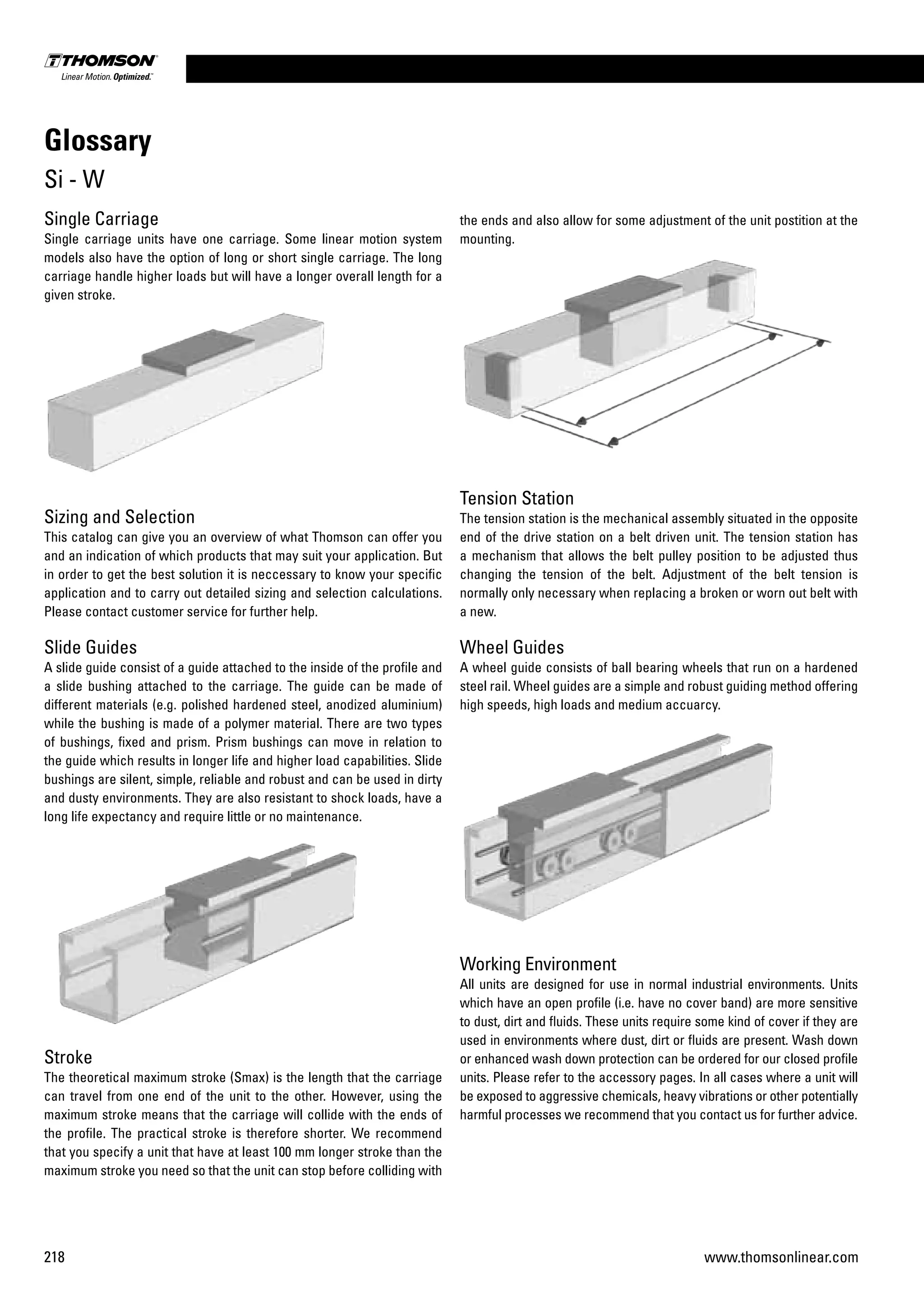 THOMSON
Linear Motion. Optimized.™

Glossary

Si - W

Single Carriage
Single carriage units have one carriage. Some linear motion system models also have the option of long or short single carriage. The long carriage handle higher loads but will have a longer overall length for a given stroke.

Sizing and Selection
This catalog can give you an overview of what Thomson can offer you and an indication of which products that may suit your application. But in order to get the best solution it is neccessary to know your specific application and to carry out detailed sizing and selection calculations. Please contact customer service for further help.

Slide Guides
A slide guide consist of a guide attached to the inside of the profile and a slide bushing attached to the carriage. The guide can be made of different materials (e.g. polished hardened steel, anodized aluminium) while the bushing is made of a polymer material. There are two types of bushings, fixed and prism. Prism bushings can move in relation to the guide which results in longer life and higher load capabilities. Slide bushings are silent, simple, reliable and robust and can be used in dirty and dusty environments. They are also resistant to shock loads, have a long life expectancy and require little or no maintenance.

Stroke
The theoretical maximum stroke (Smax) is the length that the carriage can travel from one end of the unit to the other. However, using the maximum stroke means that the carriage will collide with the ends of the profile. The practical stroke is therefore shorter. We recommend that you specify a unit that have at least 100 mm longer stroke than the maximum stroke you need so that the unit can stop before colliding with the ends and also allow for some adjustment of the unit postition at the mounting.

Tension Station
The tension station is the mechanical assembly situated in the opposite end of the drive station on a belt driven unit. The tension station has a mechanism that allows the belt pulley position to be adjusted thus changing the tension of the belt. Adjustment of the belt tension is normally only necessary when replacing a broken or worn out belt with a new.

Wheel Guides
A wheel guide consists of ball bearing wheels that run on a hardened steel rail. Wheel guides are a simple and robust guiding method offering high speeds, high loads and medium accuarcy.

Working Environment
All units are designed for use in normal industrial environments. Units which have an open profile (i.e. have no cover band) are more sensitive to dust, dirt and fluids. These units require some kind of cover if they are used in environments where dust, dirt or fluids are present. Wash down or enhanced wash down protection can be ordered for our closed profile units. Please refer to the accessory pages. In all cases where a unit will be exposed to aggressive chemicals, heavy vibrations or other potentially harmful processes we recommend that you contact us for further advice.

218

www.thomsonlinear.com