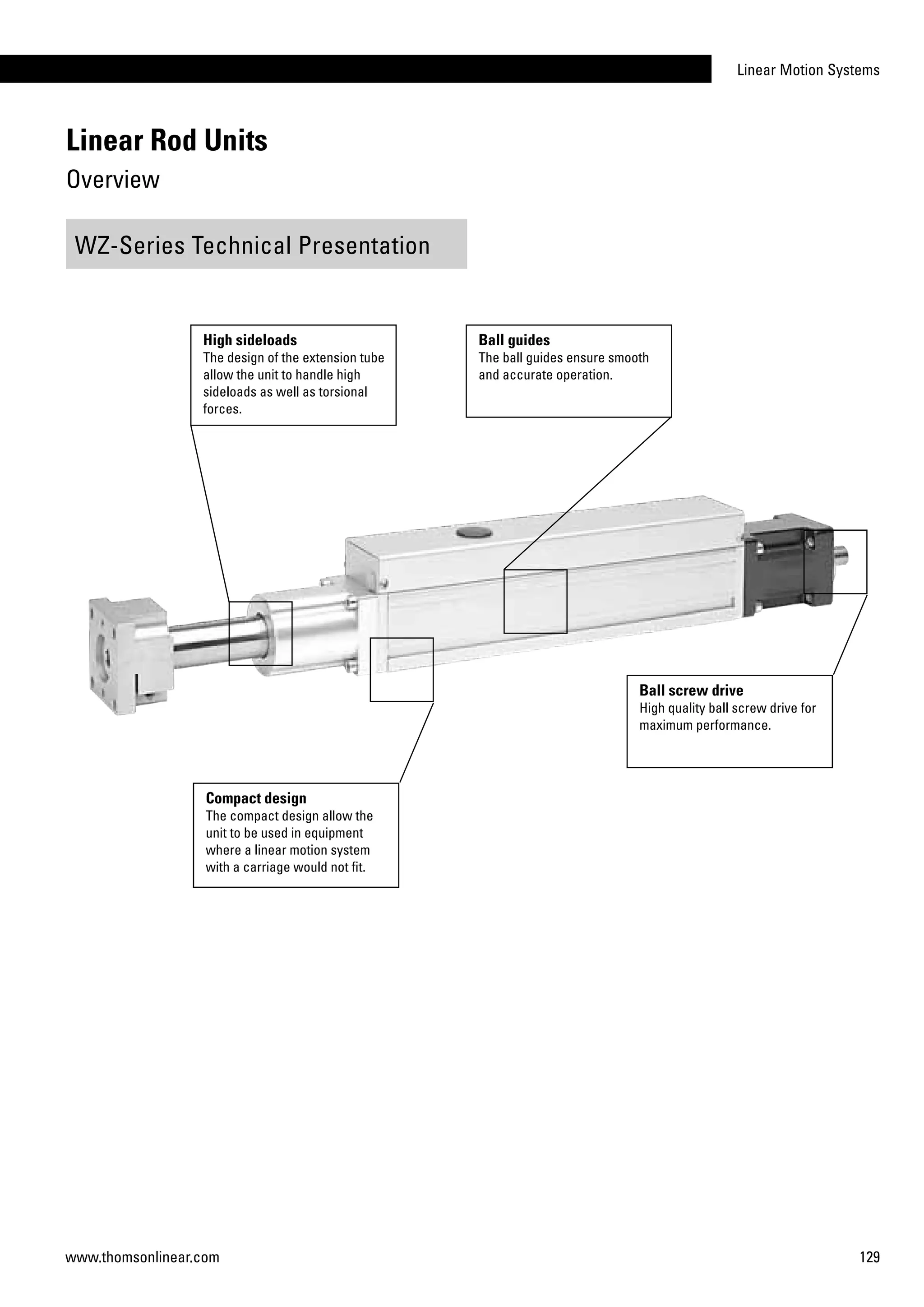 Linear Motion Systems

Linear Rod Units

Overview

WZ-Series Technical Presentation

High sideloads
The design of the extension tube allow the unit to handle high sideloads as well as torsional forces.

Ball guides
The ball guides ensure smooth and accurate operation.

Ball screw drive
High quality ball screw drive for maximum performance.

Compact design
The compact design allow the unit to be used in equipment where a linear motion system with a carriage would not fit.

www.thomsonlinear.com

129