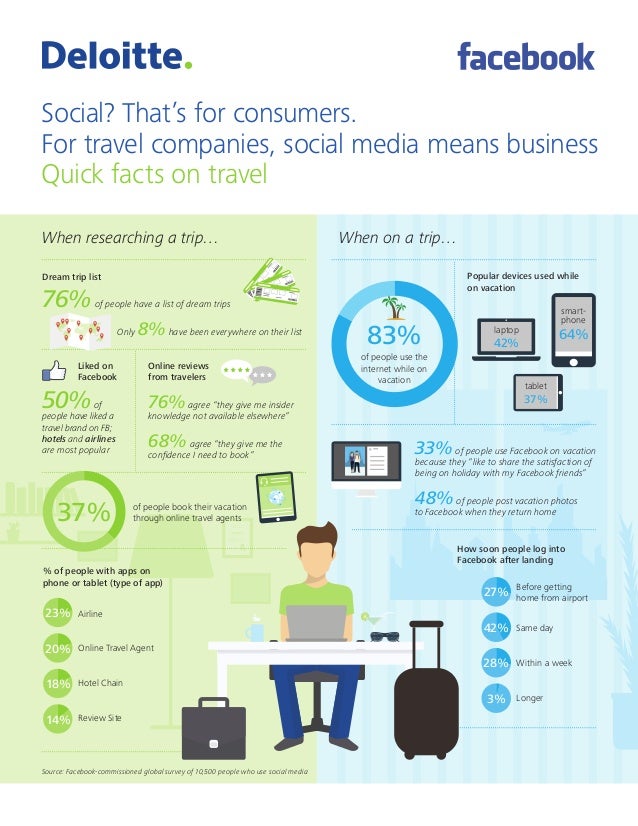 Deloitte.

facebook

Social? That's for consumers.
For travel companies, social media means business
Quick facts on travel

When researching a trip...

Dream trip list

76% of people have a list of dream trips

Only 8% have been everywhere on their list

Liked on Facebook

50% of people have liked a travel brand on FB; hotels and airlines are most popular

Online reviews from travelers

76% agree "they give me insider knowledge not available elsewhere"

68% agree "they give me the confidence I need to book"

37% of people book their vacation through online travel agents

% of people with apps on phone or tablet (type of app)

23% Airline

20% Online Travel Agent

18% Hotel Chain

14% Review Site

Source: Facebook-commissioned global survey of 10,500 people who use social media

When on a trip...

83% of people use the internet while on vacation

Popular devices used while on vacation

laptop 42%

smart-phone 64%

tablet 37%

33% of people use Facebook on vacation because they "like to share the satisfaction of being on holiday with my Facebook friends"

48% of people post vacation photos to Facebook when they return home

How soon people log into Facebook after landing

27% Before getting home from airport

42% Same day

28% Within a week

3% Longer