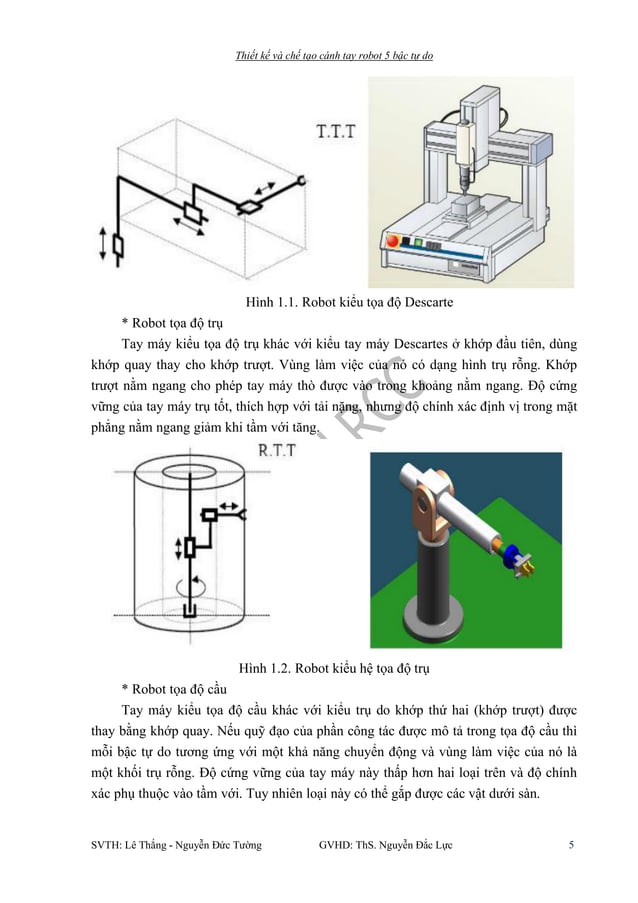 Thiết kế và chế tạo cánh tay robot 5 bậc tự do

T.T.T

Hình 1.1. Robot kiểu tọa độ Descarte

* Robot tọa độ trụ

Tay máy kiểu tọa độ trụ khác với kiểu tay máy Descartes ở khớp đầu tiên, dùng khớp quay thay cho khớp trượt. Vùng làm việc của nó có dạng hình trụ rỗng. Khớp trượt nằm ngang cho phép tay máy thò được vào trong khoảng nằm ngang. Độ cứng vững của tay máy trụ tốt, thích hợp với tải nặng, nhưng độ chính xác định vị trong mặt phẳng nằm ngang giảm khi tầm với tăng.

R.T.T

Hình 1.2. Robot kiểu hệ tọa độ trụ

* Robot tọa độ cầu

Tay máy kiểu tọa độ cầu khác với kiểu trụ do khớp thứ hai (khớp trượt) được thay bằng khớp quay. Nếu quỹ đạo của phần công tác được mô tả trong tọa độ cầu thì mỗi bậc tự do tương ứng với một khả năng chuyển động và vùng làm việc của nó là một khối trụ rỗng. Độ cứng vững của tay máy này thấp hơn hai loại trên và độ chính xác phụ thuộc vào tầm với. Tuy nhiên loại này có thể gắp được các vật dưới sàn.

SVTH: Lê Thắng - Nguyễn Đức Tường GVHD: ThS. Nguyễn Đắc Lực 5