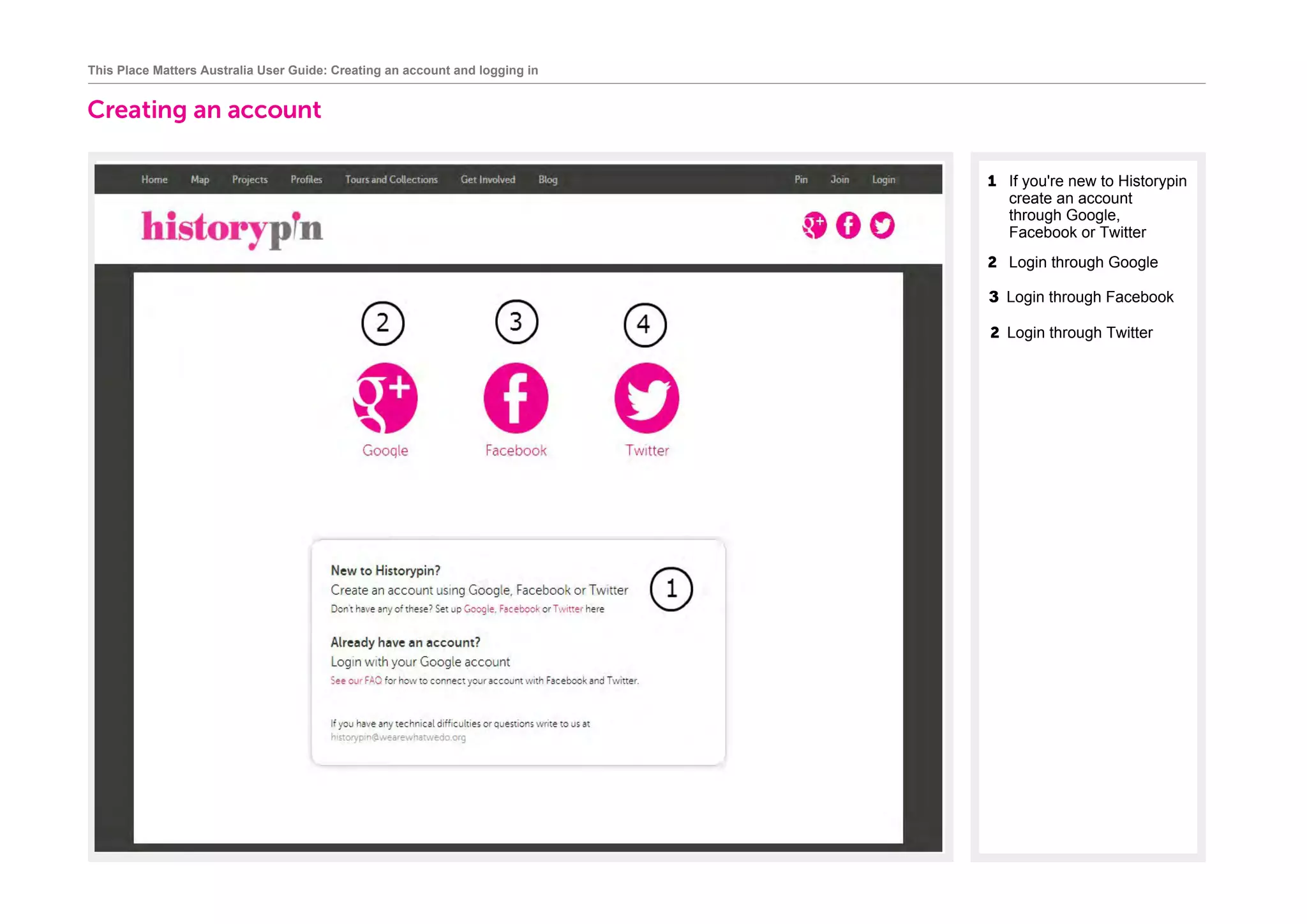 This Place Matters Australia User Guide: Creating an account and logging in

Creating an account

Home Map Projects Profiles Tours and Collections Get Involved Blog Pin Join Login

historypin

2 3 4

Google Facebook Twitter

New to Historypin?
Create an account using Google, Facebook or Twitter
Don't have any of these? Set up Google, Facebook or Twitter here

1

Already have an account?
Login with your Google account
See our FAQ for how to connect your account with Facebook and Twitter.

If you have any technical difficulties or questions write to us at historypin@wearewhatwedo.org

1 If you're new to Historypin create an account through Google, Facebook or Twitter

2 Login through Google

3 Login through Facebook

2 Login through Twitter