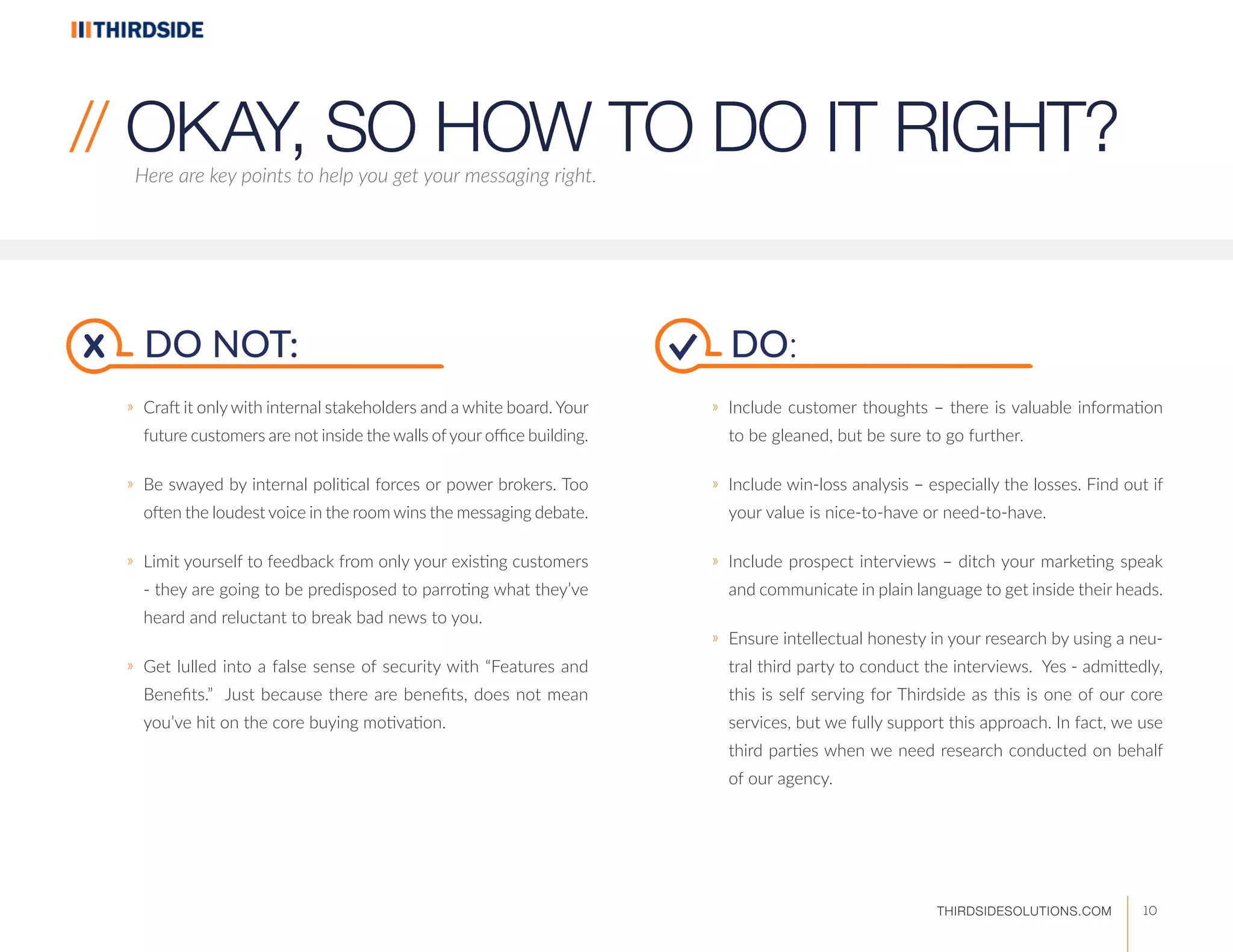 THIRDSIDE

// OKAY, SO HOW TO DO IT RIGHT?

Here are key points to help you get your messaging right.

DO NOT:

» Craft it only with internal stakeholders and a white board. Your future customers are not inside the walls of your office building.

» Be swayed by internal political forces or power brokers. Too often the loudest voice in the room wins the messaging debate.

» Limit yourself to feedback from only your existing customers - they are going to be predisposed to parroting what they've heard and reluctant to break bad news to you.

» Get lulled into a false sense of security with "Features and Benefits." Just because there are benefits, does not mean you've hit on the core buying motivation.

DO:

» Include customer thoughts – there is valuable information to be gleaned, but be sure to go further.

» Include win-loss analysis – especially the losses. Find out if your value is nice-to-have or need-to-have.

» Include prospect interviews – ditch your marketing speak and communicate in plain language to get inside their heads.

» Ensure intellectual honesty in your research by using a neutral third party to conduct the interviews. Yes - admittedly, this is self serving for Thirdside as this is one of our core services, but we fully support this approach. In fact, we use third parties when we need research conducted on behalf of our agency.

THIRDSIDESOLUTIONS.COM 10