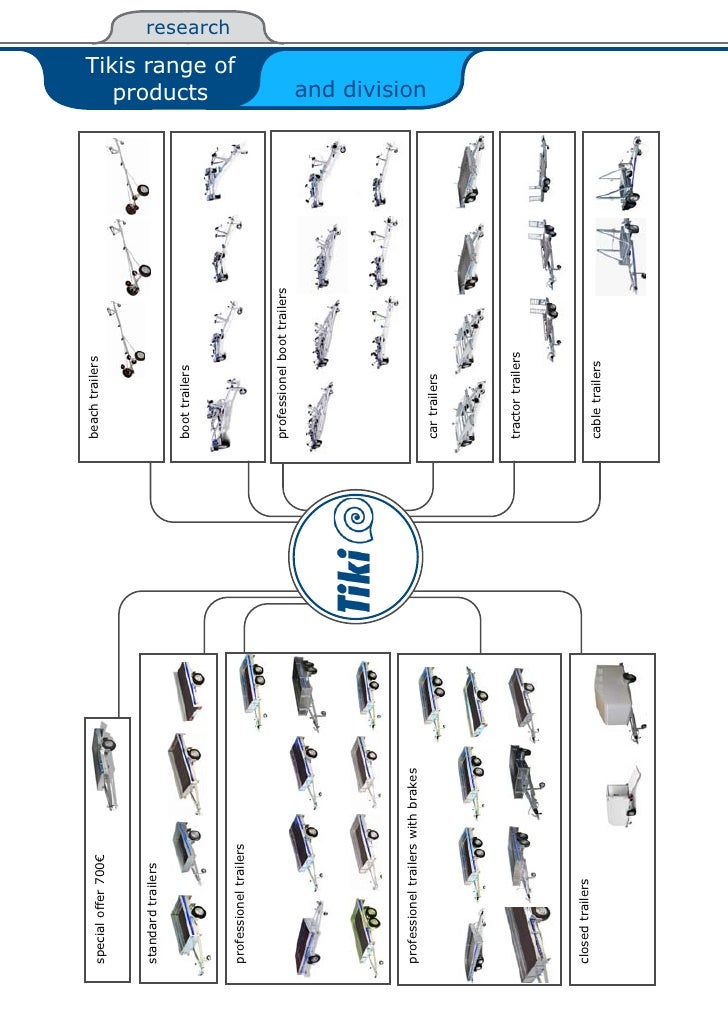 research

Tikis range of products

and division

beach trailers

boot trailers

professionel boot trailers

car trailers

tractor trailers

cable trailers

Tiki

special offer 700€

standard trailers

professionel trailers

professionel trailers with brakes

closed trailers