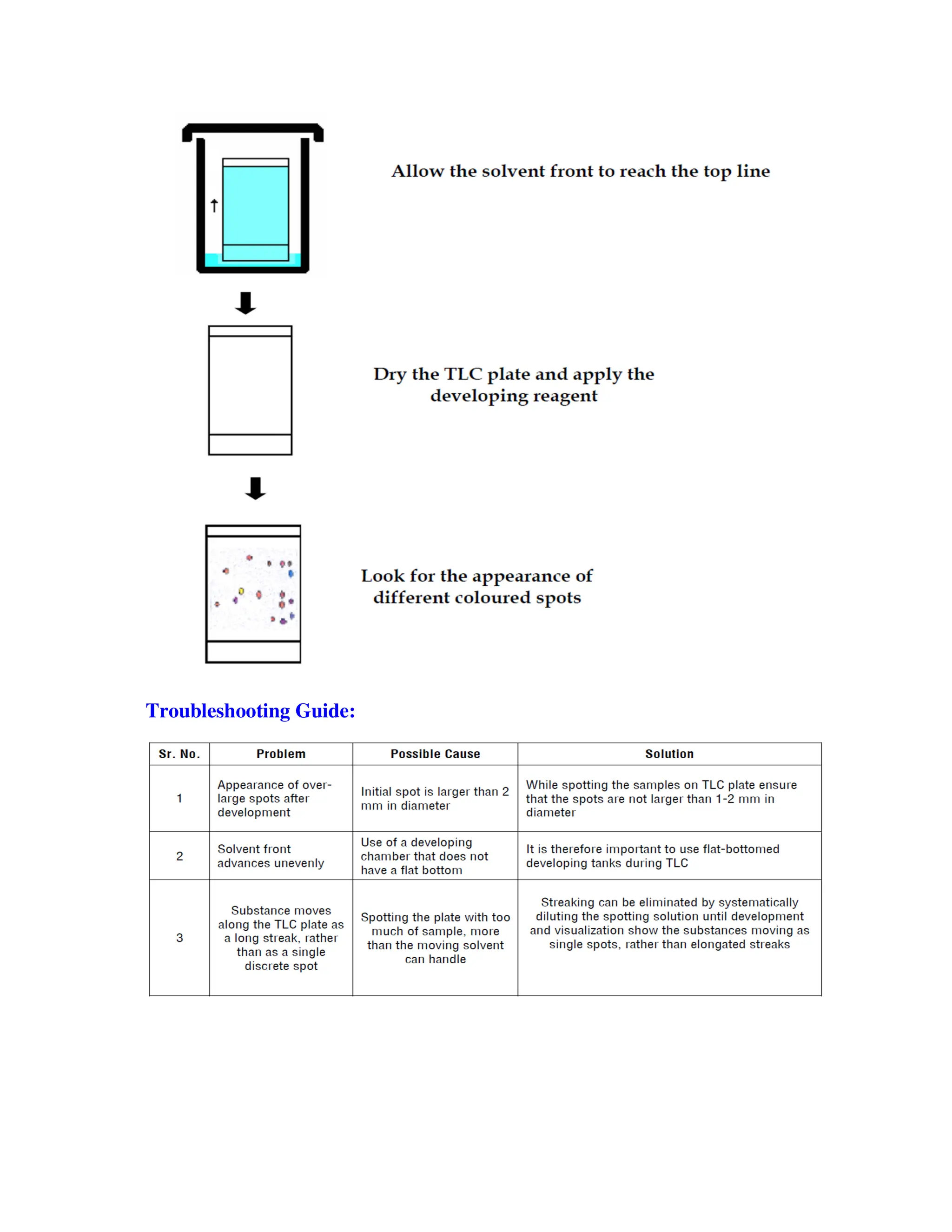 Allow the solvent front to reach the top line

Dry the TLC plate and apply the developing reagent

Look for the appearance of different coloured spots

Troubleshooting Guide:

| Sr. No. | Problem | Possible Cause | Solution |
|---|---|---|---|
| 1 | Appearance of over-large spots after development | Initial spot is larger than 2 mm in diameter | While spotting the samples on TLC plate ensure that the spots are not larger than 1-2 mm in diameter |
| 2 | Solvent front advances unevenly | Use of a developing chamber that does not have a flat bottom | It is therefore important to use flat-bottomed developing tanks during TLC |
| 3 | Substance moves along the TLC plate as a long streak, rather than as a single discrete spot | Spotting the plate with too much of sample, more than the moving solvent can handle | Streaking can be eliminated by systematically diluting the spotting solution until development and visualization show the substances moving as single spots, rather than elongated streaks |