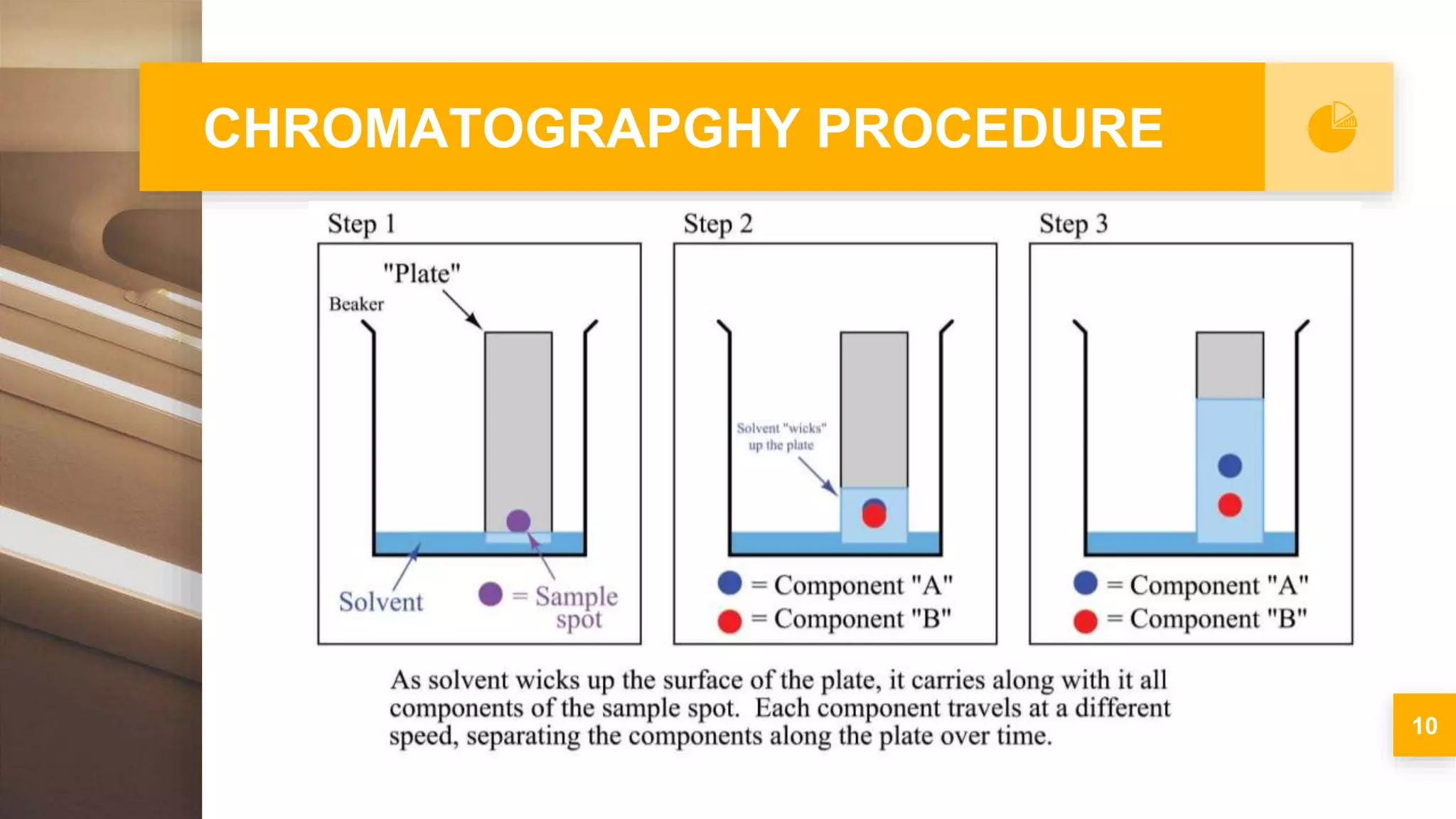 CHROMATOGRAPGHY PROCEDURE

Step 1

"Plate"

Beaker

Solvent

= Sample spot

Step 2

Solvent "wicks" up the plate

= Component "A"

= Component "B"

Step 3

= Component "A"

= Component "B"

As solvent wicks up the surface of the plate, it carries along with it all components of the sample spot. Each component travels at a different speed, separating the components along the plate over time.

10