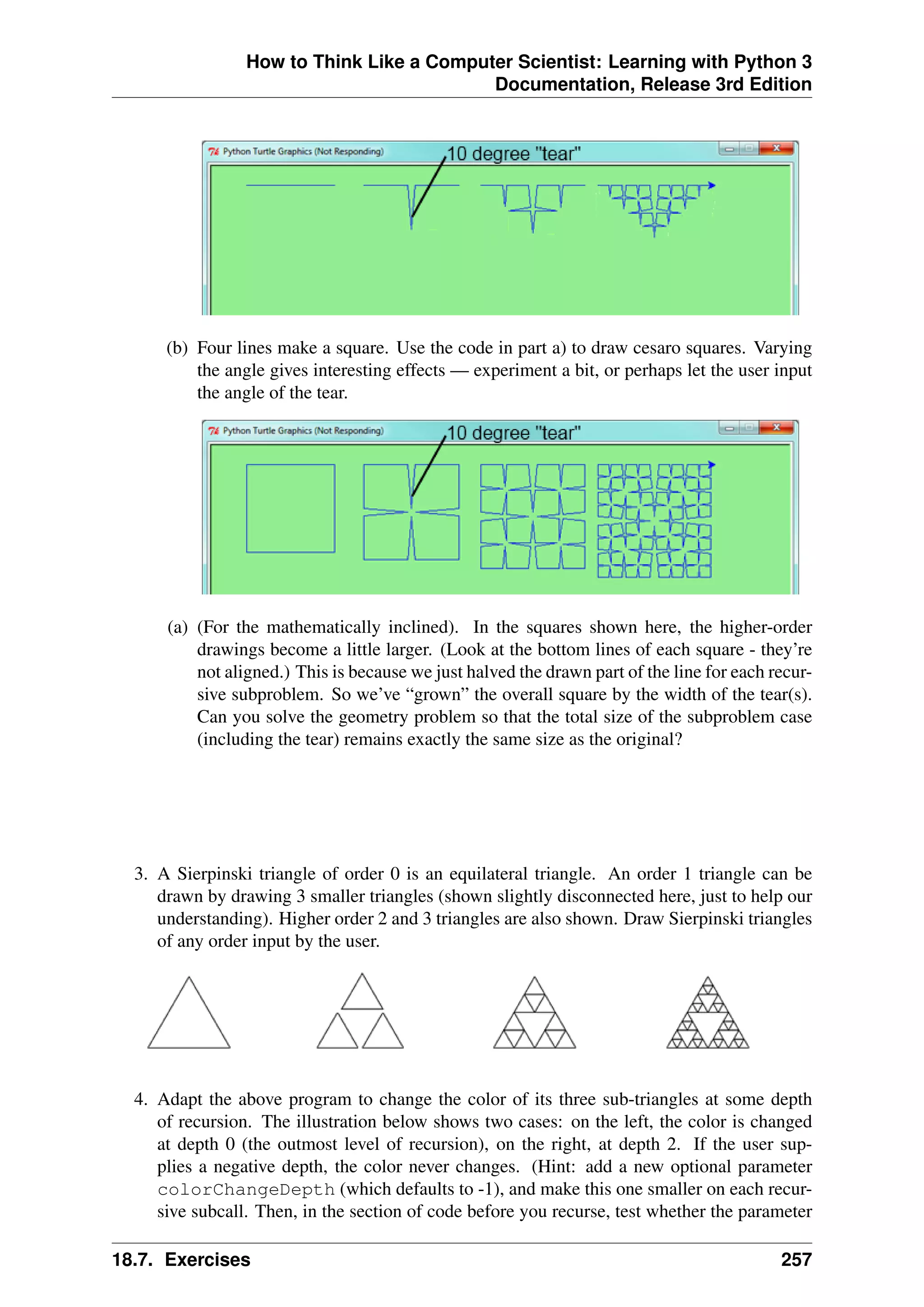 How to Think Like a Computer Scientist: Learning with Python 3 Documentation, Release 3rd Edition

Python Turtle Graphics (Not Responding)

10 degree "tear"

(b) Four lines make a square. Use the code in part a) to draw cesaro squares. Varying the angle gives interesting effects — experiment a bit, or perhaps let the user input the angle of the tear.

Python Turtle Graphics (Not Responding)

10 degree "tear"

(a) (For the mathematically inclined). In the squares shown here, the higher-order drawings become a little larger. (Look at the bottom lines of each square - they're not aligned.) This is because we just halved the drawn part of the line for each recursive subproblem. So we've "grown" the overall square by the width of the tear(s). Can you solve the geometry problem so that the total size of the subproblem case (including the tear) remains exactly the same size as the original?

3. A Sierpinski triangle of order 0 is an equilateral triangle. An order 1 triangle can be drawn by drawing 3 smaller triangles (shown slightly disconnected here, just to help our understanding). Higher order 2 and 3 triangles are also shown. Draw Sierpinski triangles of any order input by the user.

4. Adapt the above program to change the color of its three sub-triangles at some depth of recursion. The illustration below shows two cases: on the left, the color is changed at depth 0 (the outmost level of recursion), on the right, at depth 2. If the user supplies a negative depth, the color never changes. (Hint: add a new optional parameter colorChangeDepth (which defaults to -1), and make this one smaller on each recursive subcall. Then, in the section of code before you recurse, test whether the parameter

18.7. Exercises

257