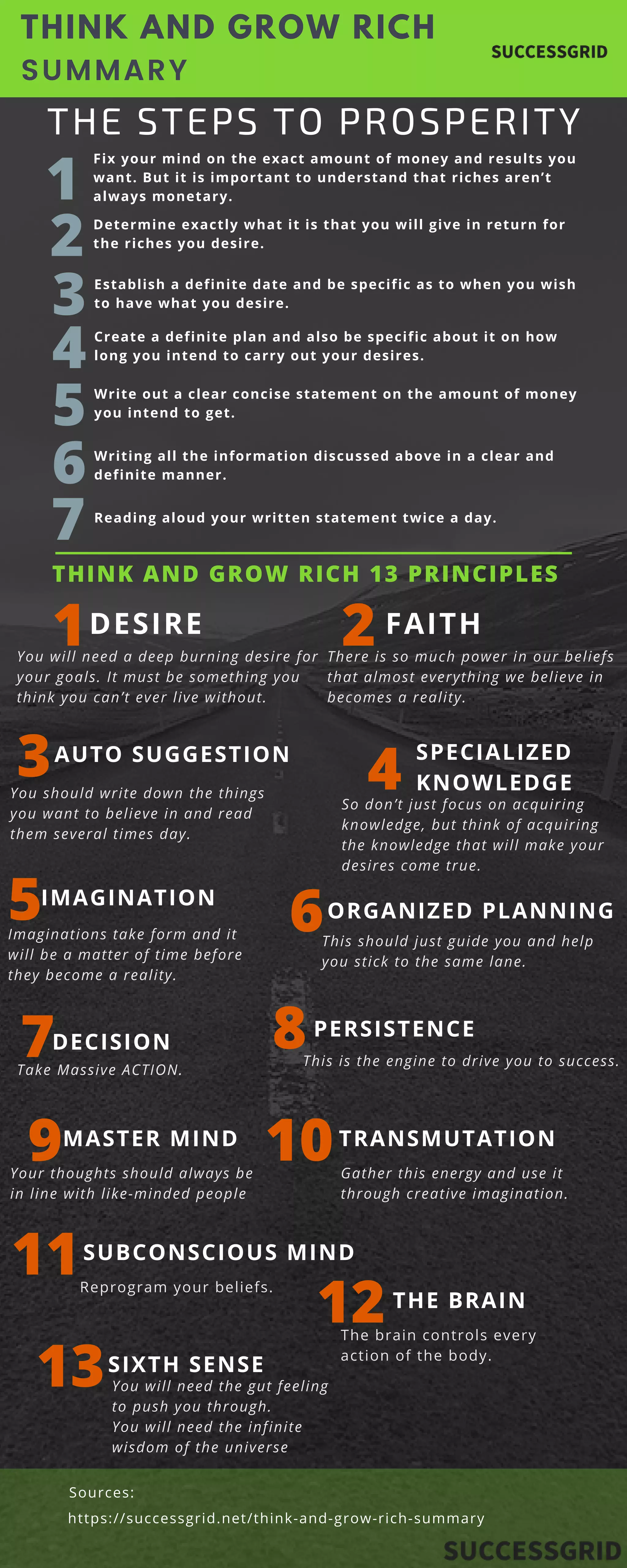 THINK AND GROW RICH SUMMARY

SUCCESSGRID

THE STEPS TO PROSPERITY

1 Fix your mind on the exact amount of money and results you want. But it is important to understand that riches aren't always monetary.

2 Determine exactly what it is that you will give in return for the riches you desire.

3 Establish a definite date and be specific as to when you wish to have what you desire.

4 Create a definite plan and also be specific about it on how long you intend to carry out your desires.

5 Write out a clear concise statement on the amount of money you intend to get.

6 Writing all the information discussed above in a clear and definite manner.

7 Reading aloud your written statement twice a day.

THINK AND GROW RICH 13 PRINCIPLES

1 DESIRE
You will need a deep burning desire for your goals. It must be something you think you can't ever live without.

2 FAITH
There is so much power in our beliefs that almost everything we believe in becomes a reality.

3 AUTO SUGGESTION
You should write down the things you want to believe in and read them several times day.

4 SPECIALIZED KNOWLEDGE
So don't just focus on acquiring knowledge, but think of acquiring the knowledge that will make your desires come true.

5 IMAGINATION
Imaginations take form and it will be a matter of time before they become a reality.

6 ORGANIZED PLANNING
This should just guide you and help you stick to the same lane.

7 DECISION
Take Massive ACTION.

8 PERSISTENCE
This is the engine to drive you to success.

9 MASTER MIND
Your thoughts should always be in line with like-minded people

10 TRANSMUTATION
Gather this energy and use it through creative imagination.

11 SUBCONSCIOUS MIND
Reprogram your beliefs.

12 THE BRAIN
The brain controls every action of the body.

13 SIXTH SENSE
You will need the gut feeling to push you through.
You will need the infinite wisdom of the universe

Sources:
https://successgrid.net/think-and-grow-rich-summary

SUCCESSGRID