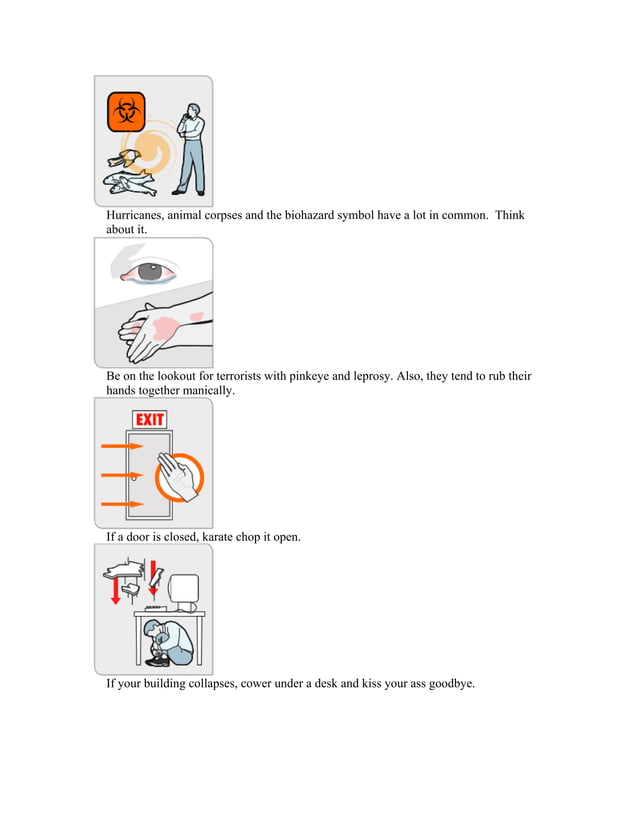 Hurricanes, animal corpses and the biohazard symbol have a lot in common. Think about it.

Be on the lookout for terrorists with pinkeye and leprosy. Also, they tend to rub their hands together manically.

EXIT

If a door is closed, karate chop it open.

If your building collapses, cower under a desk and kiss your ass goodbye.