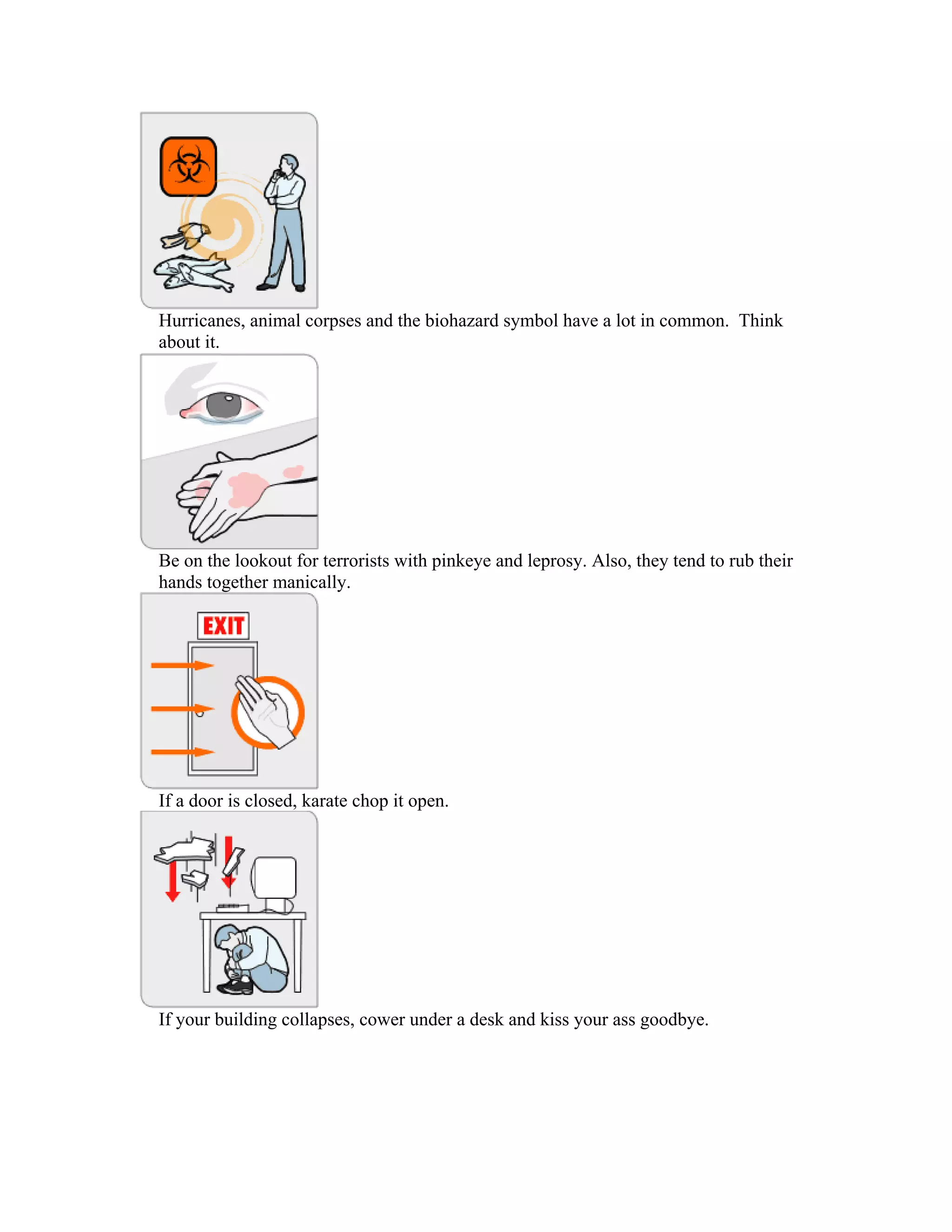 Hurricanes, animal corpses and the biohazard symbol have a lot in common. Think about it.

Be on the lookout for terrorists with pinkeye and leprosy. Also, they tend to rub their hands together manically.

EXIT

If a door is closed, karate chop it open.

If your building collapses, cower under a desk and kiss your ass goodbye.