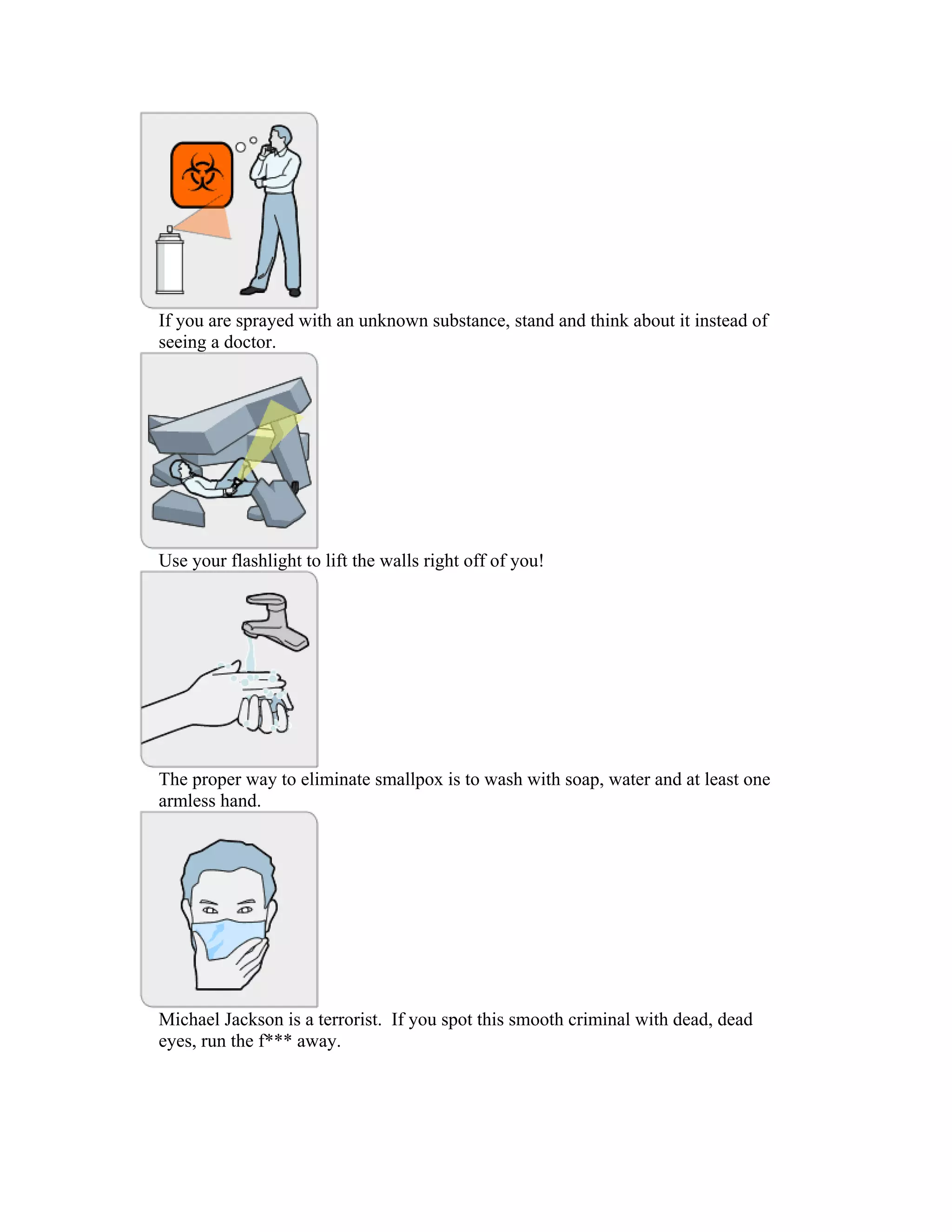 If you are sprayed with an unknown substance, stand and think about it instead of seeing a doctor.

Use your flashlight to lift the walls right off of you!

The proper way to eliminate smallpox is to wash with soap, water and at least one armless hand.

Michael Jackson is a terrorist. If you spot this smooth criminal with dead, dead eyes, run the f*** away.