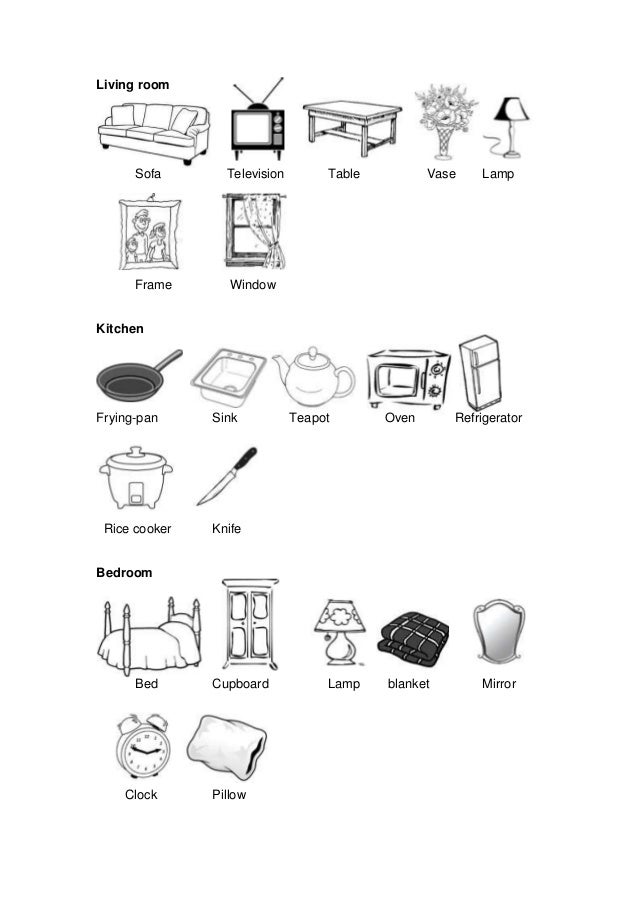 Living room

Sofa Television Table Vase Lamp

Frame Window

Kitchen

Frying-pan Sink Teapot Oven Refrigerator

Rice cooker Knife

Bedroom

Bed Cupboard Lamp blanket Mirror

Clock Pillow