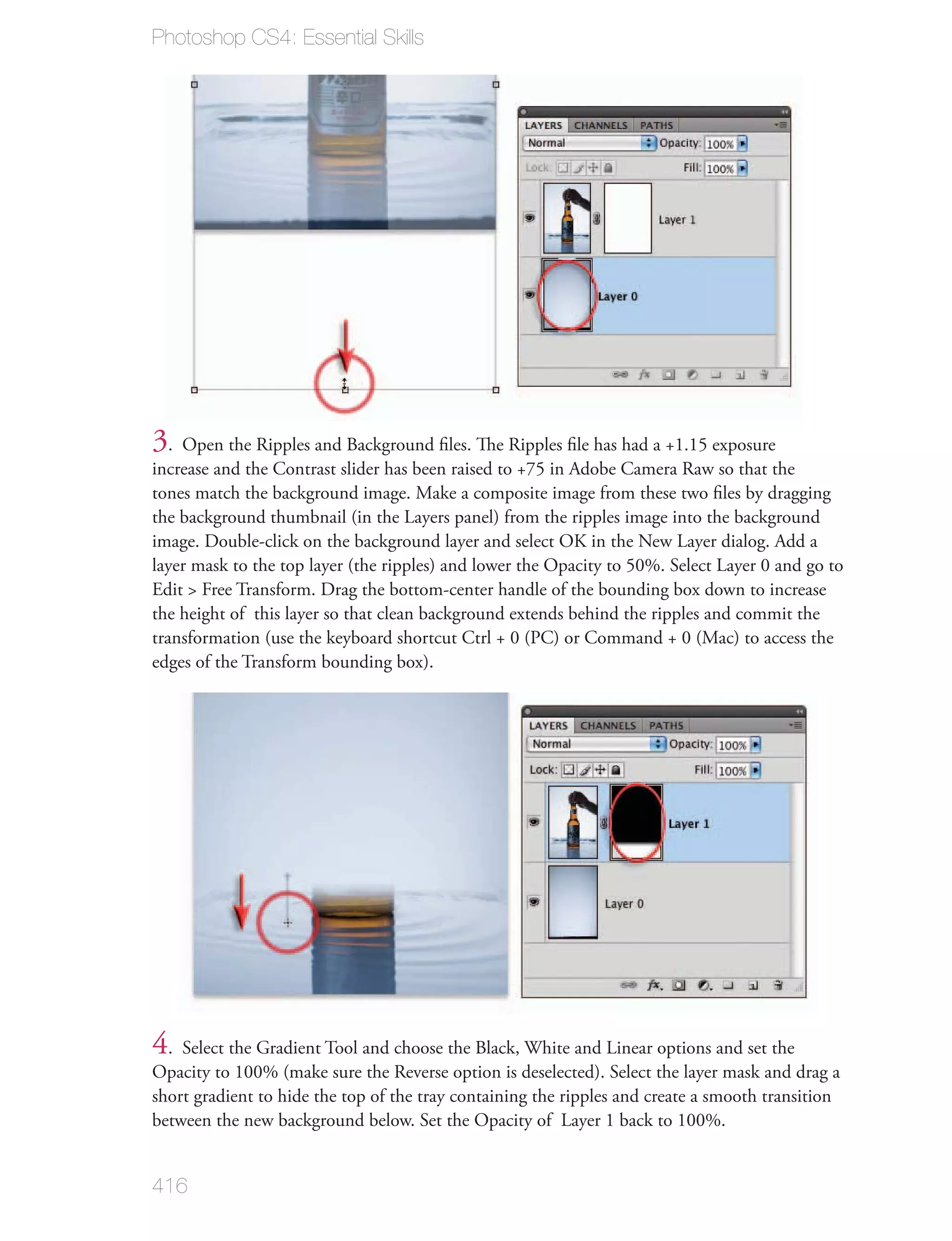 Photoshop CS4: Essential Skills

LAYERS CHANNELS PATHS
Normal Opacity: 100%
Lock: Fill: 100%
Layer 1
Layer 0

3. Open the Ripples and Background files. The Ripples file has had a +1.15 exposure increase and the Contrast slider has been raised to +75 in Adobe Camera Raw so that the tones match the background image. Make a composite image from these two files by dragging the background thumbnail (in the Layers panel) from the ripples image into the background image. Double-click on the background layer and select OK in the New Layer dialog. Add a layer mask to the top layer (the ripples) and lower the Opacity to 50%. Select Layer 0 and go to Edit > Free Transform. Drag the bottom-center handle of the bounding box down to increase the height of this layer so that clean background extends behind the ripples and commit the transformation (use the keyboard shortcut Ctrl + 0 (PC) or Command + 0 (Mac) to access the edges of the Transform bounding box).

LAYERS CHANNELS PATHS
Normal Opacity: 100%
Lock: Fill: 100%
Layer 1
Layer 0

4. Select the Gradient Tool and choose the Black, White and Linear options and set the Opacity to 100% (make sure the Reverse option is deselected). Select the layer mask and drag a short gradient to hide the top of the tray containing the ripples and create a smooth transition between the new background below. Set the Opacity of Layer 1 back to 100%.

416