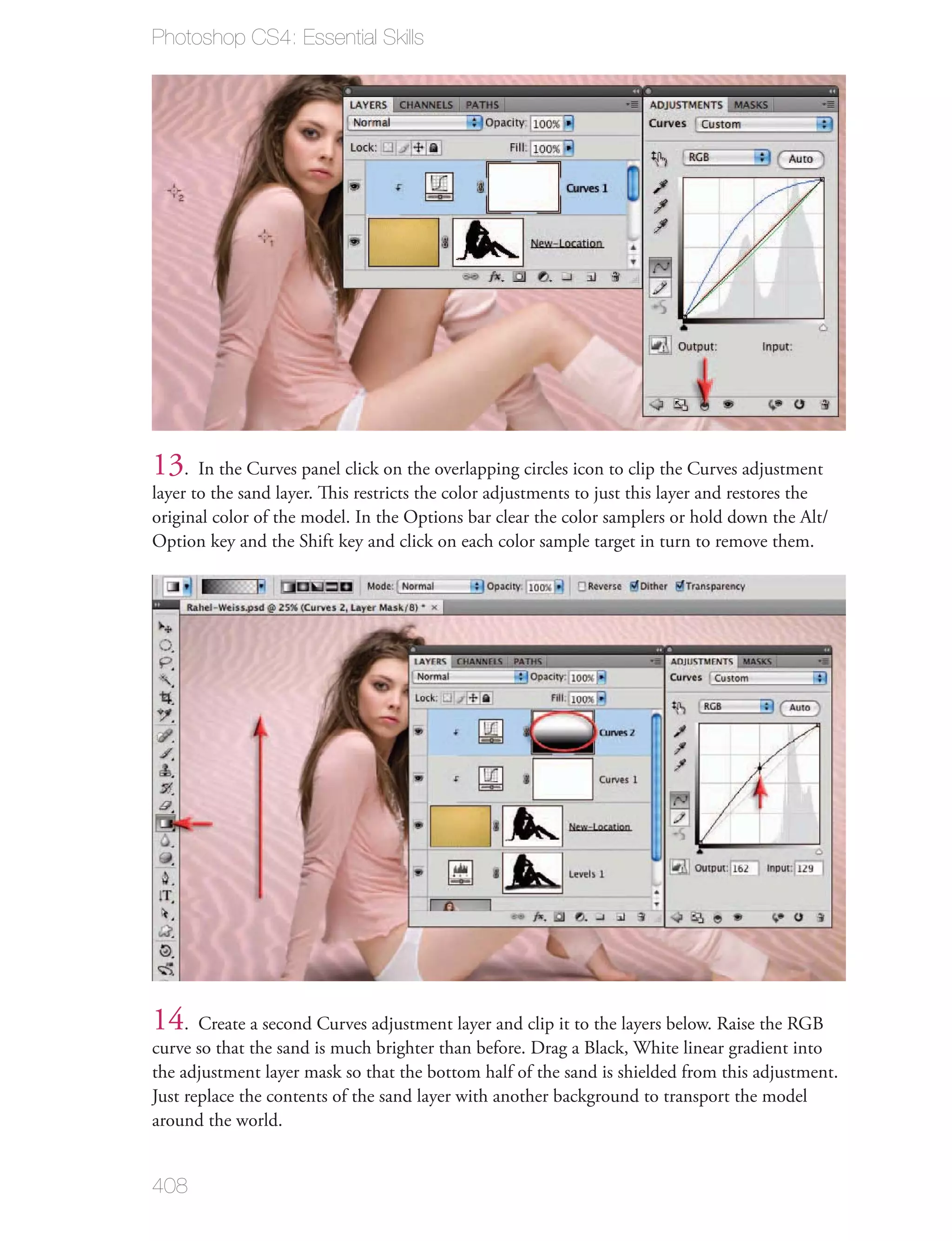 Photoshop CS4: Essential Skills

LAYERS CHANNELS PATHS
Normal Opacity: 100%
Lock: Fill: 100%
Curves 1
New-Location

ADJUSTMENTS MASKS
Curves Custom
RGB Auto
Output: Input:

13. In the Curves panel click on the overlapping circles icon to clip the Curves adjustment layer to the sand layer. This restricts the color adjustments to just this layer and restores the original color of the model. In the Options bar clear the color samplers or hold down the Alt/Option key and the Shift key and click on each color sample target in turn to remove them.

Mode: Normal Opacity: 100% Reverse Dither Transparency
Rahel-Weiss.psd @ 25% (Curves 2, Layer Mask/8) * ×

LAYERS CHANNELS PATHS
Normal Opacity: 100%
Lock: Fill: 100%
Curves 2
Curves 1
New-Location
Levels 1

ADJUSTMENTS MASKS
Curves Custom
RGB Auto
Output: 162 Input: 129

14. Create a second Curves adjustment layer and clip it to the layers below. Raise the RGB curve so that the sand is much brighter than before. Drag a Black, White linear gradient into the adjustment layer mask so that the bottom half of the sand is shielded from this adjustment. Just replace the contents of the sand layer with another background to transport the model around the world.

408