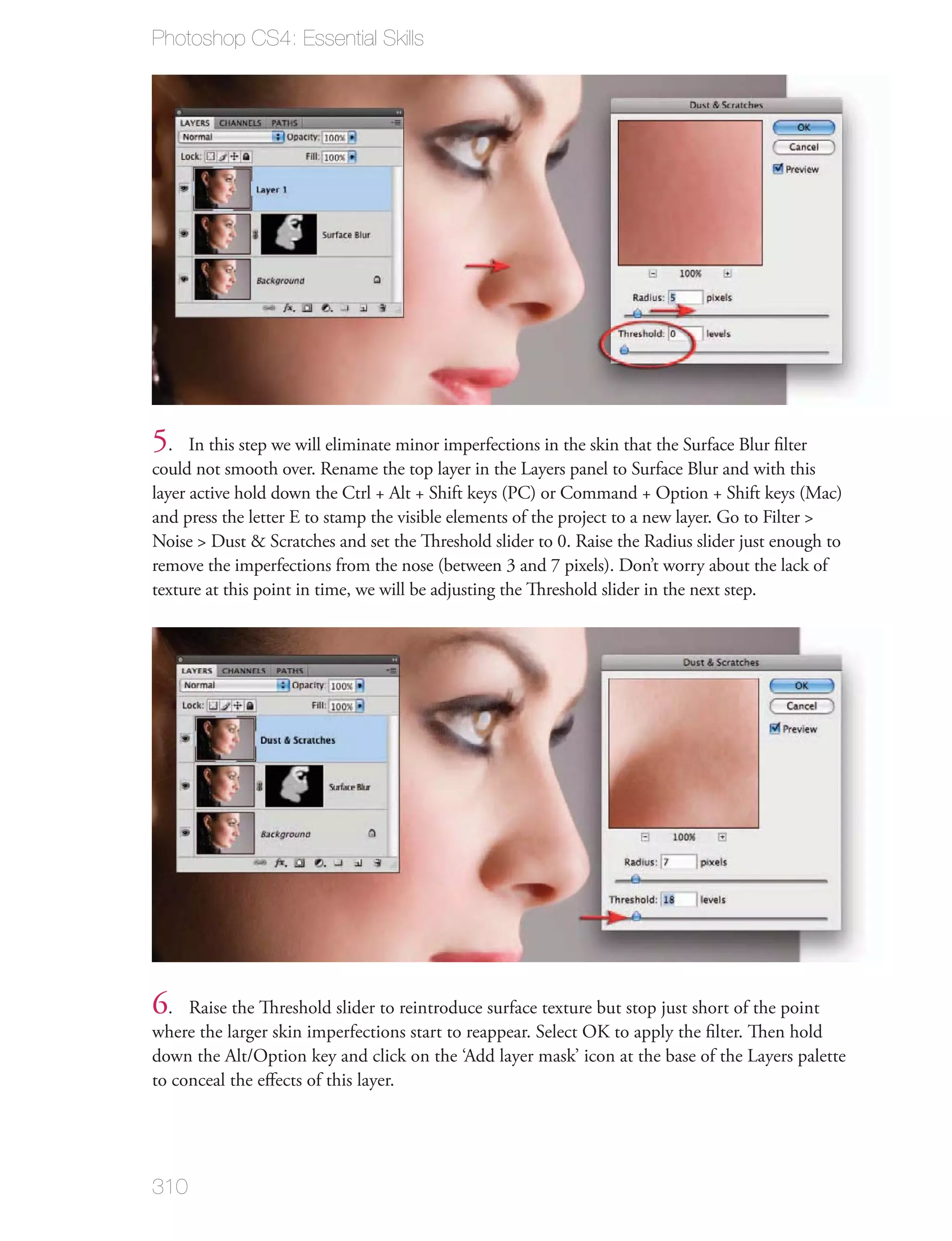 Photoshop CS4: Essential Skills

LAYERS CHANNELS PATHS

Normal Opacity: 100%

Lock: Fill: 100%

Layer 1

Surface Blur

Background

Dust & Scratches

OK

Cancel

Preview

100%

Radius: 5 pixels

Threshold: 0 levels

5. In this step we will eliminate minor imperfections in the skin that the Surface Blur filter could not smooth over. Rename the top layer in the Layers panel to Surface Blur and with this layer active hold down the Ctrl + Alt + Shift keys (PC) or Command + Option + Shift keys (Mac) and press the letter E to stamp the visible elements of the project to a new layer. Go to Filter > Noise > Dust & Scratches and set the Threshold slider to 0. Raise the Radius slider just enough to remove the imperfections from the nose (between 3 and 7 pixels). Don't worry about the lack of texture at this point in time, we will be adjusting the Threshold slider in the next step.

LAYERS CHANNELS PATHS

Normal Opacity: 100%

Lock: Fill: 100%

Dust & Scratches

Surface Blur

Background

Dust & Scratches

OK

Cancel

Preview

100%

Radius: 7 pixels

Threshold: 18 levels

6. Raise the Threshold slider to reintroduce surface texture but stop just short of the point where the larger skin imperfections start to reappear. Select OK to apply the filter. Then hold down the Alt/Option key and click on the 'Add layer mask' icon at the base of the Layers palette to conceal the effects of this layer.

310