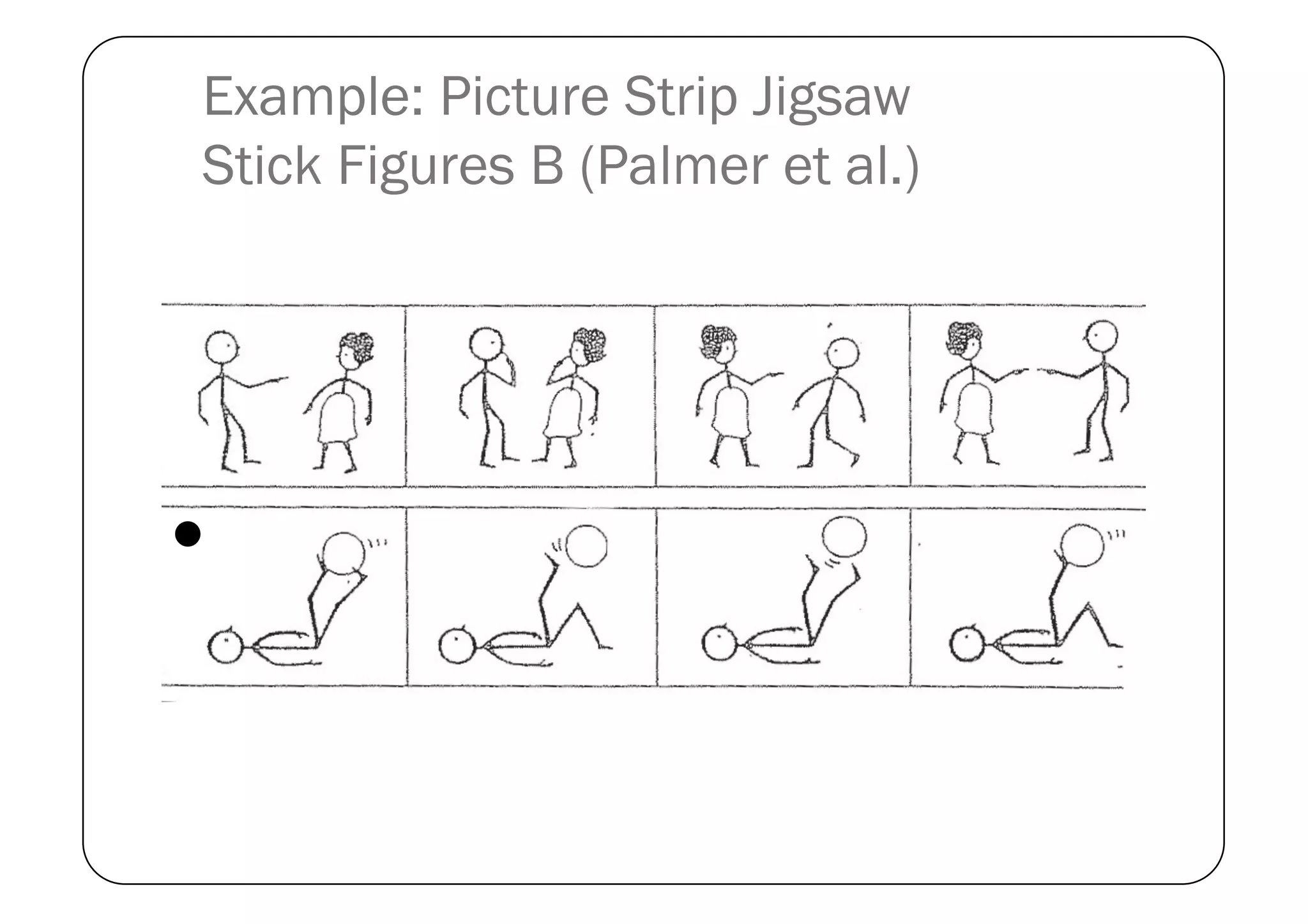 Example: Picture Strip Jigsaw
Stick Figures B (Palmer et al.)