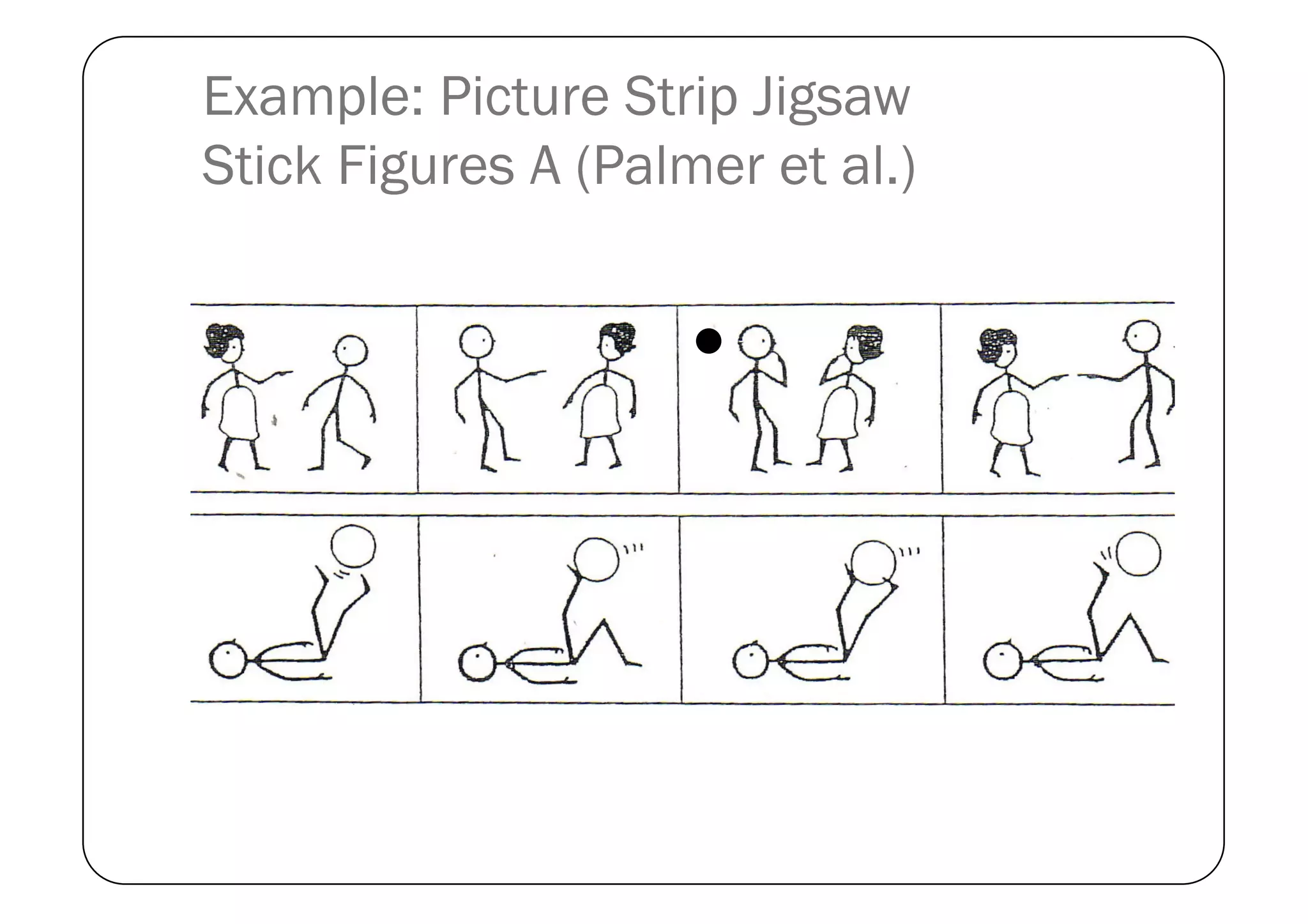 Example: Picture Strip Jigsaw
Stick Figures A (Palmer et al.)