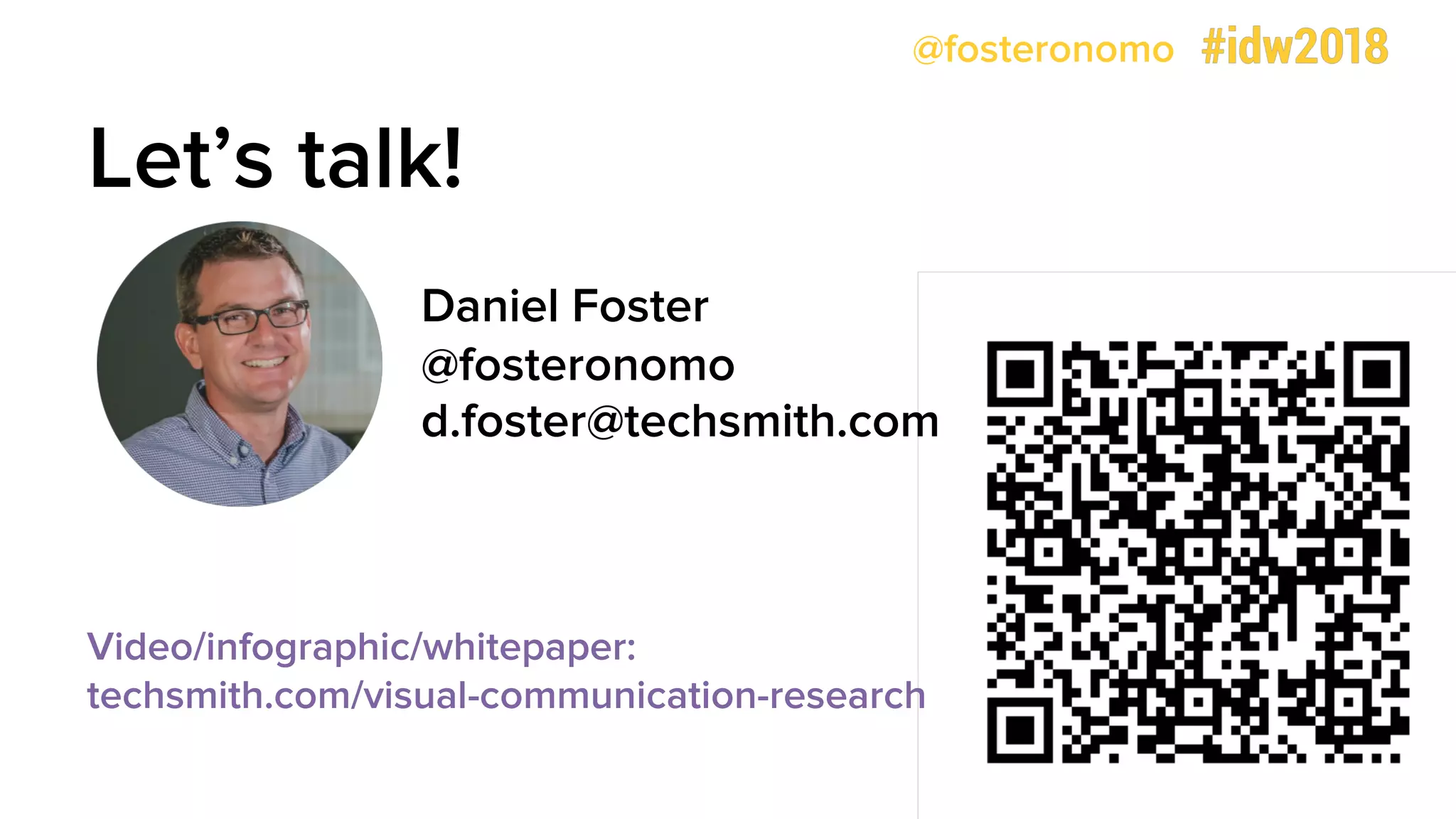 @fosteronomo #idw2018

Let’s talk!

Daniel Foster
@fosteronomo
d.foster@techsmith.com

Video/infographic/whitepaper:
techsmith.com/visual-communication-research