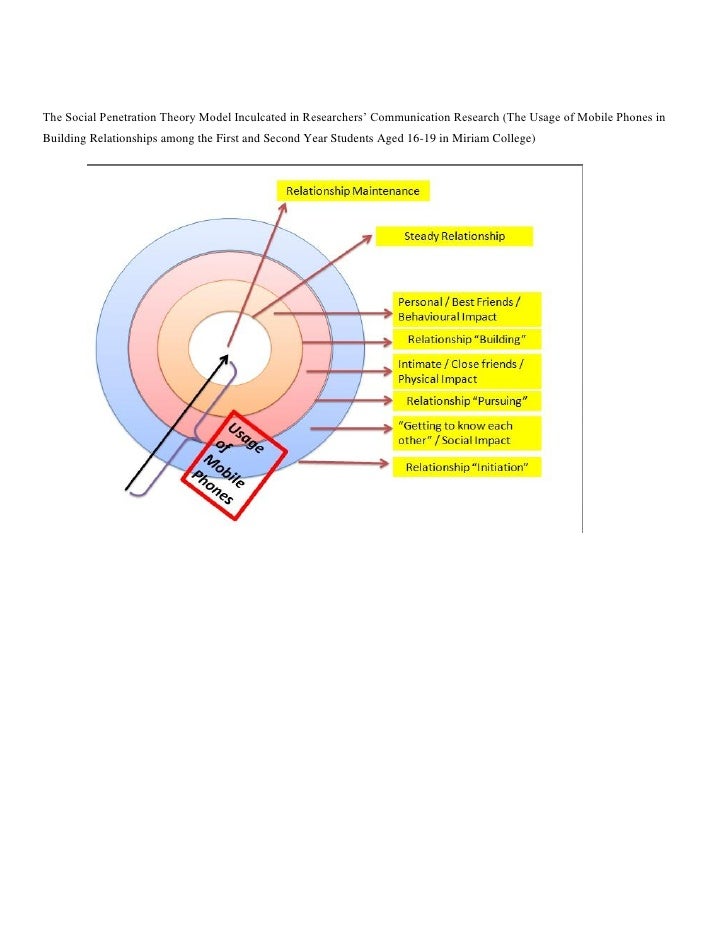 The Social Penetration Theory Model Inculcated in Researchers' Communication Research (The Usage of Mobile Phones in Building Relationships among the First and Second Year Students Aged 16-19 in Miriam College)

Relationship Maintenance

Steady Relationship

Personal / Best Friends / Behavioural Impact

Relationship "Building"

Intimate / Close friends / Physical Impact

Relationship "Pursuing"

"Getting to know each other" / Social Impact

Relationship "Initiation"

Usage of Mobile Phones