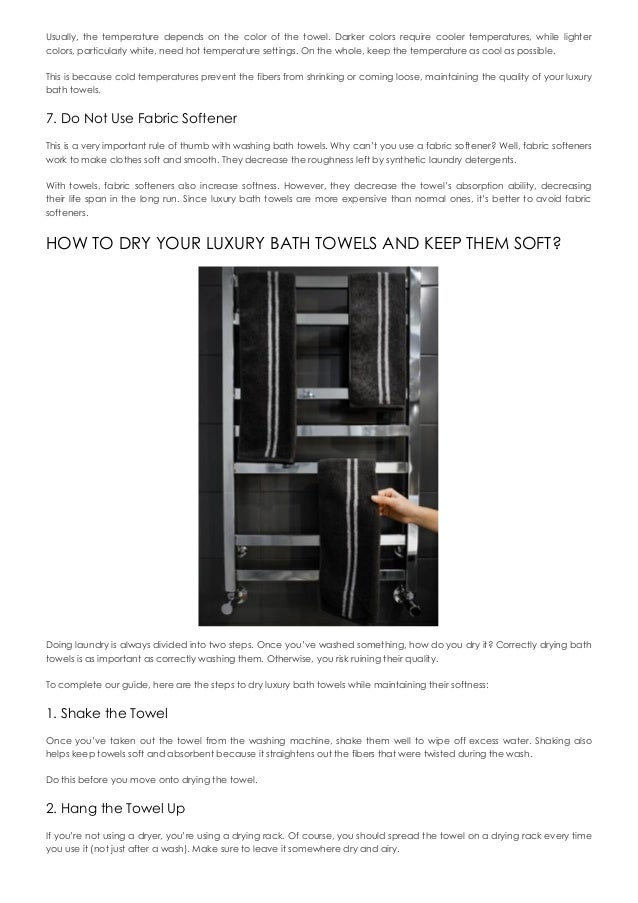 Usually, the temperature depends on the color of the towel. Darker colors require cooler temperatures, while lighter colors, particularly white, need hot temperature settings. On the whole, keep the temperature as cool as possible.

This is because cold temperatures prevent the fibers from shrinking or coming loose, maintaining the quality of your luxury bath towels.

7. Do Not Use Fabric Softener

This is a very important rule of thumb with washing bath towels. Why can't you use a fabric softener? Well, fabric softeners work to make clothes soft and smooth. They decrease the roughness left by synthetic laundry detergents.

With towels, fabric softeners also increase softness. However, they decrease the towel's absorption ability, decreasing their life span in the long run. Since luxury bath towels are more expensive than normal ones, it's better to avoid fabric softeners.

HOW TO DRY YOUR LUXURY BATH TOWELS AND KEEP THEM SOFT?

Doing laundry is always divided into two steps. Once you've washed something, how do you dry it? Correctly drying bath towels is as important as correctly washing them. Otherwise, you risk ruining their quality.

To complete our guide, here are the steps to dry luxury bath towels while maintaining their softness:

1. Shake the Towel

Once you've taken out the towel from the washing machine, shake them well to wipe off excess water. Shaking also helps keep towels soft and absorbent because it straightens out the fibers that were twisted during the wash.

Do this before you move onto drying the towel.

2. Hang the Towel Up

If you're not using a dryer, you're using a drying rack. Of course, you should spread the towel on a drying rack every time you use it (not just after a wash). Make sure to leave it somewhere dry and airy.