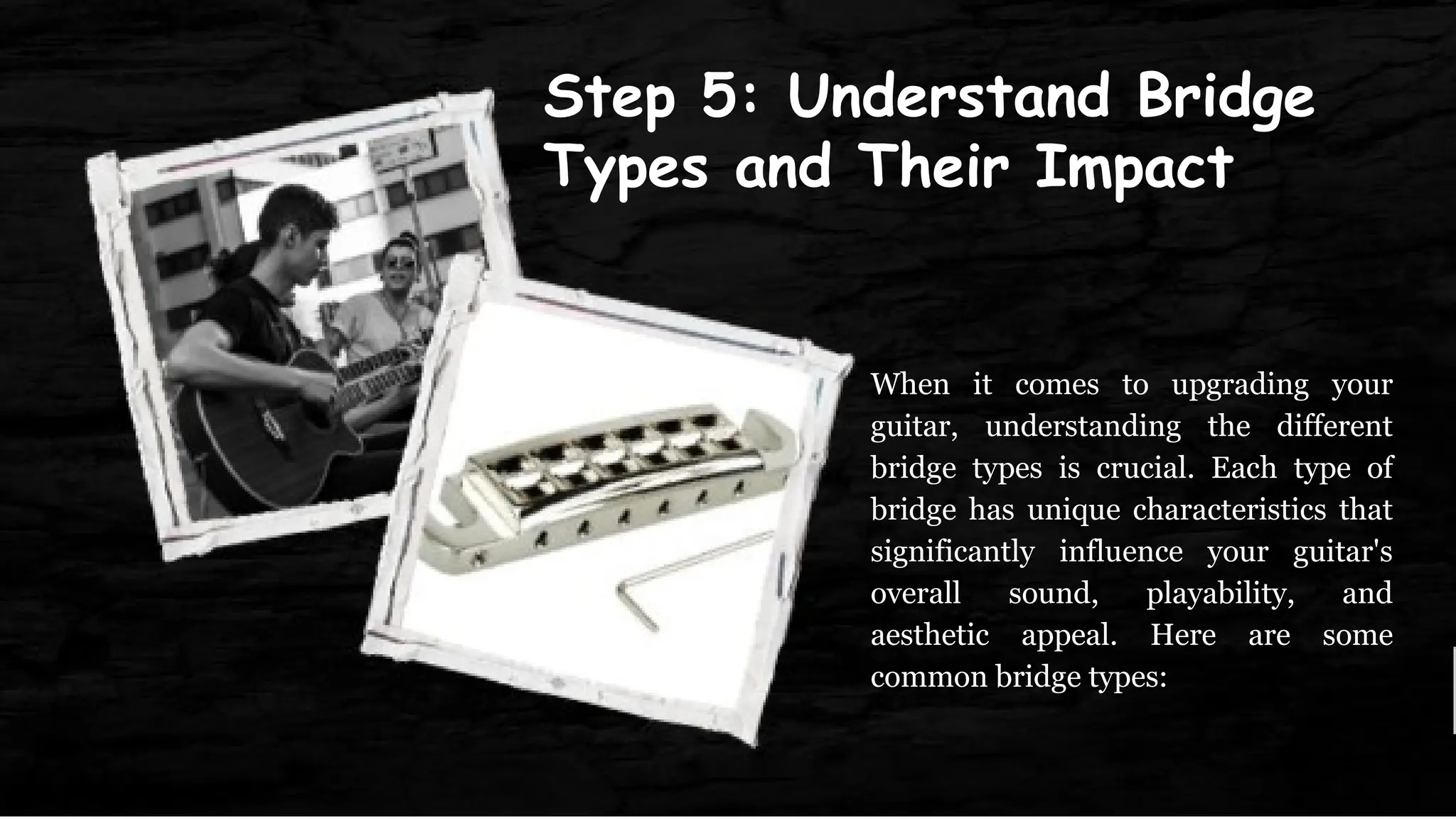 Step 5: Understand Bridge Types and Their Impact

When it comes to upgrading your guitar, understanding the different bridge types is crucial. Each type of bridge has unique characteristics that significantly influence your guitar's overall sound, playability, and aesthetic appeal. Here are some common bridge types: