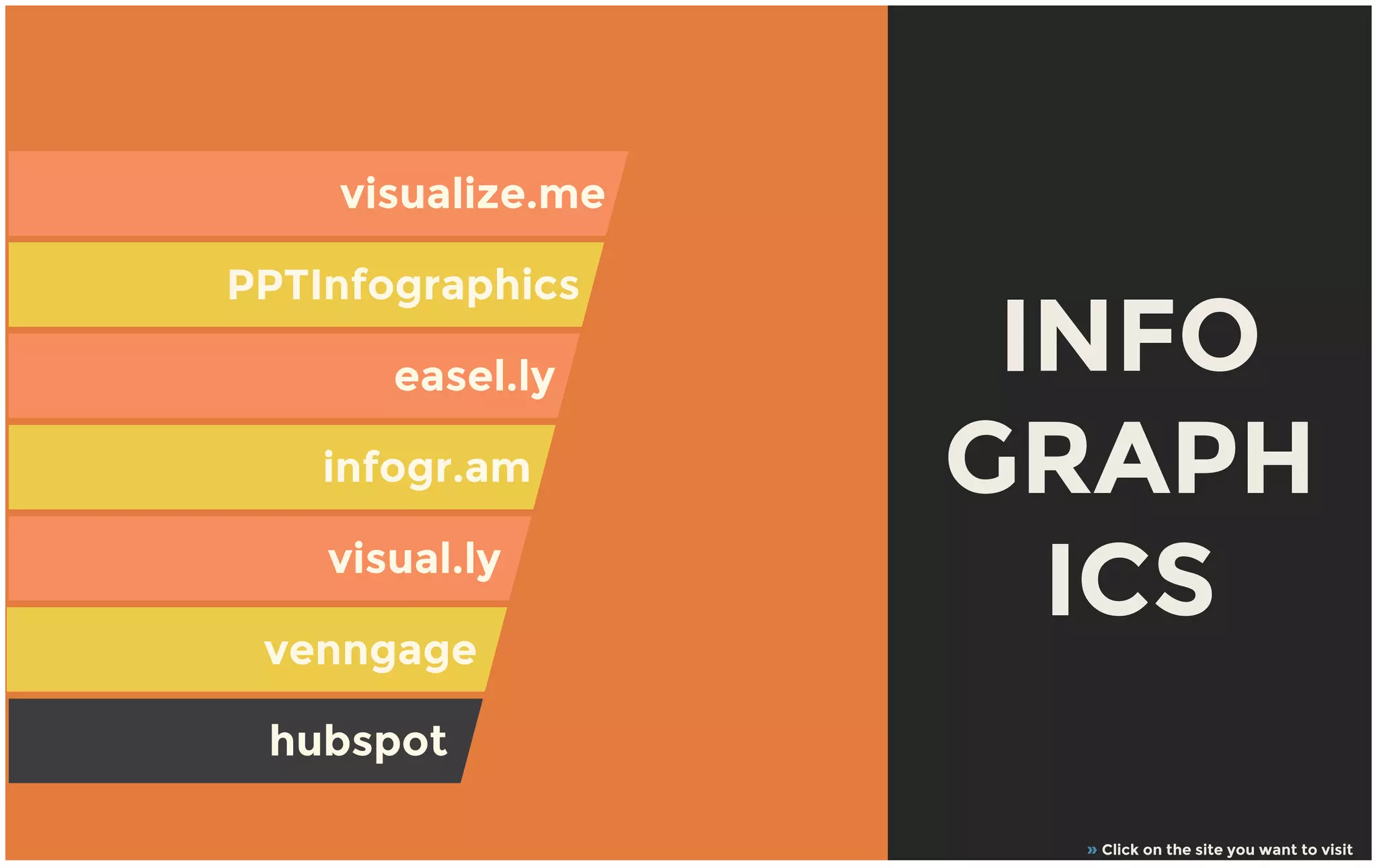 visualize.me

PPTInfographics

easel.ly

infogr.am

visual.ly

venngage

hubspot

INFO
GRAPH
ICS

» Click on the site you want to visit