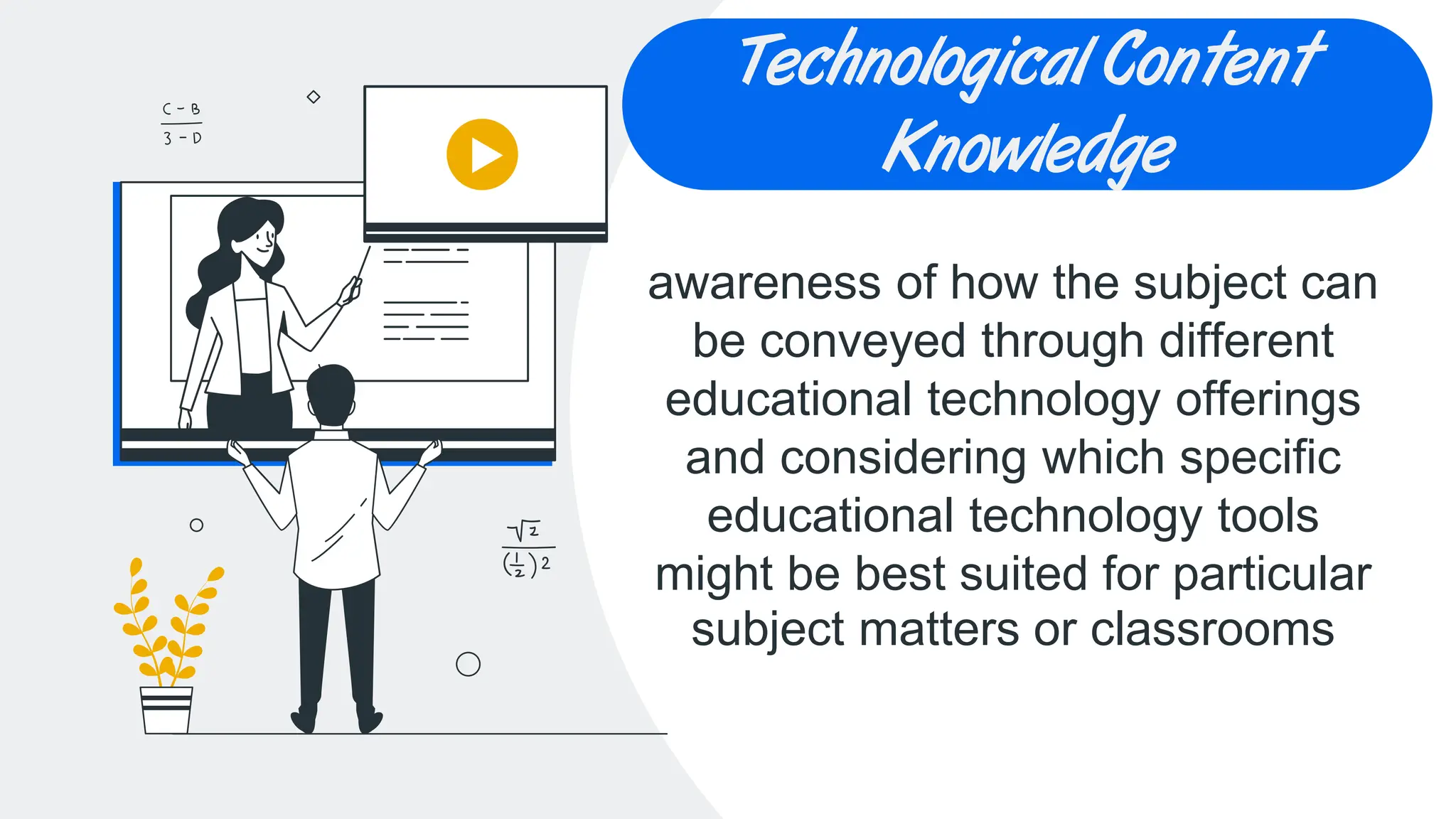 $\frac{C-B}{3-D}$

$\frac{\sqrt{2}}{(\frac{1}{2})^2}$

Technological Content Knowledge

awareness of how the subject can be conveyed through different educational technology offerings and considering which specific educational technology tools might be best suited for particular subject matters or classrooms