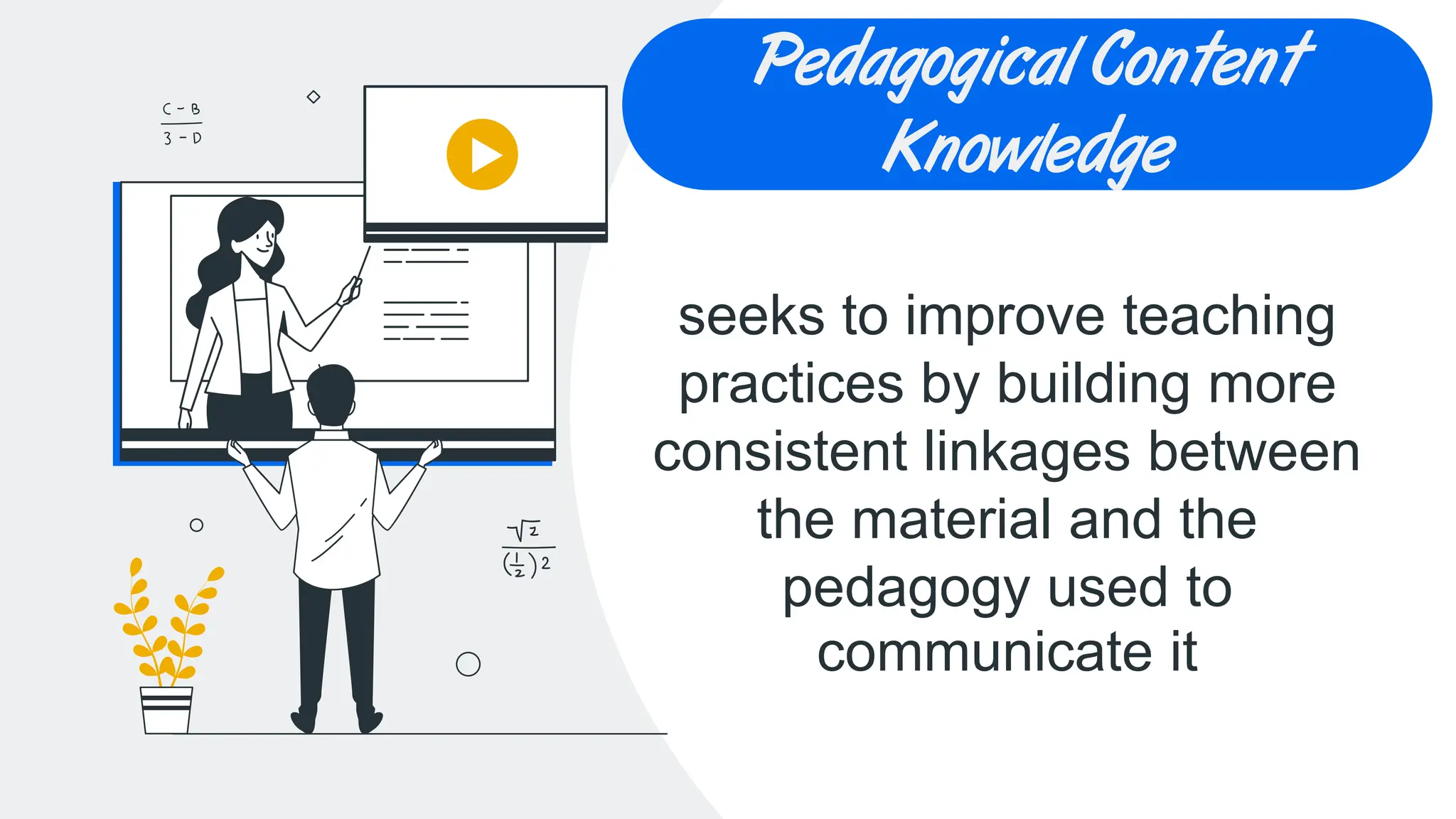 $\frac{C-B}{3-D}$

$\frac{\sqrt{2}}{(\frac{1}{2})^2}$

Pedagogical Content Knowledge

seeks to improve teaching practices by building more consistent linkages between the material and the pedagogy used to communicate it