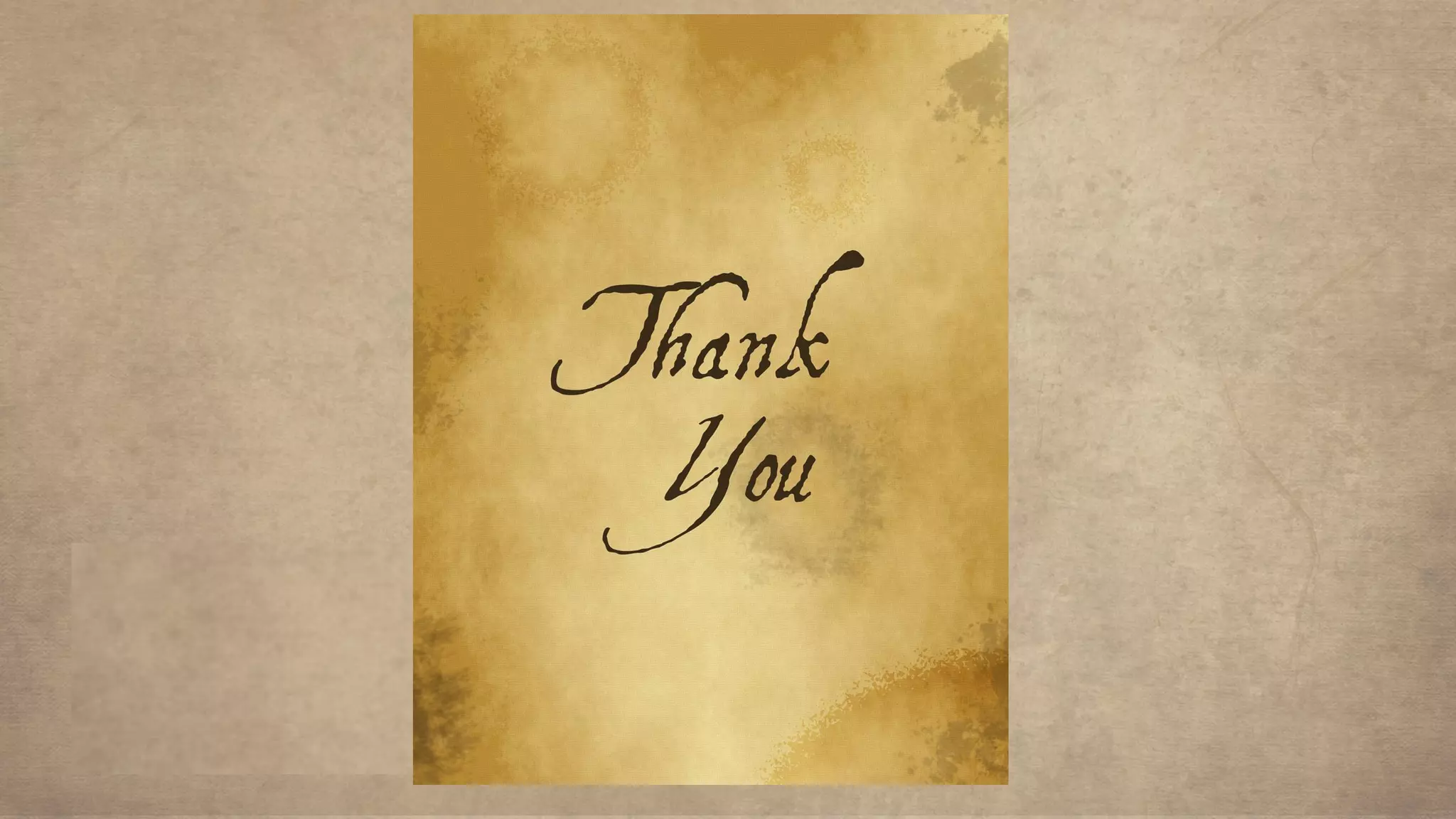 Thank You