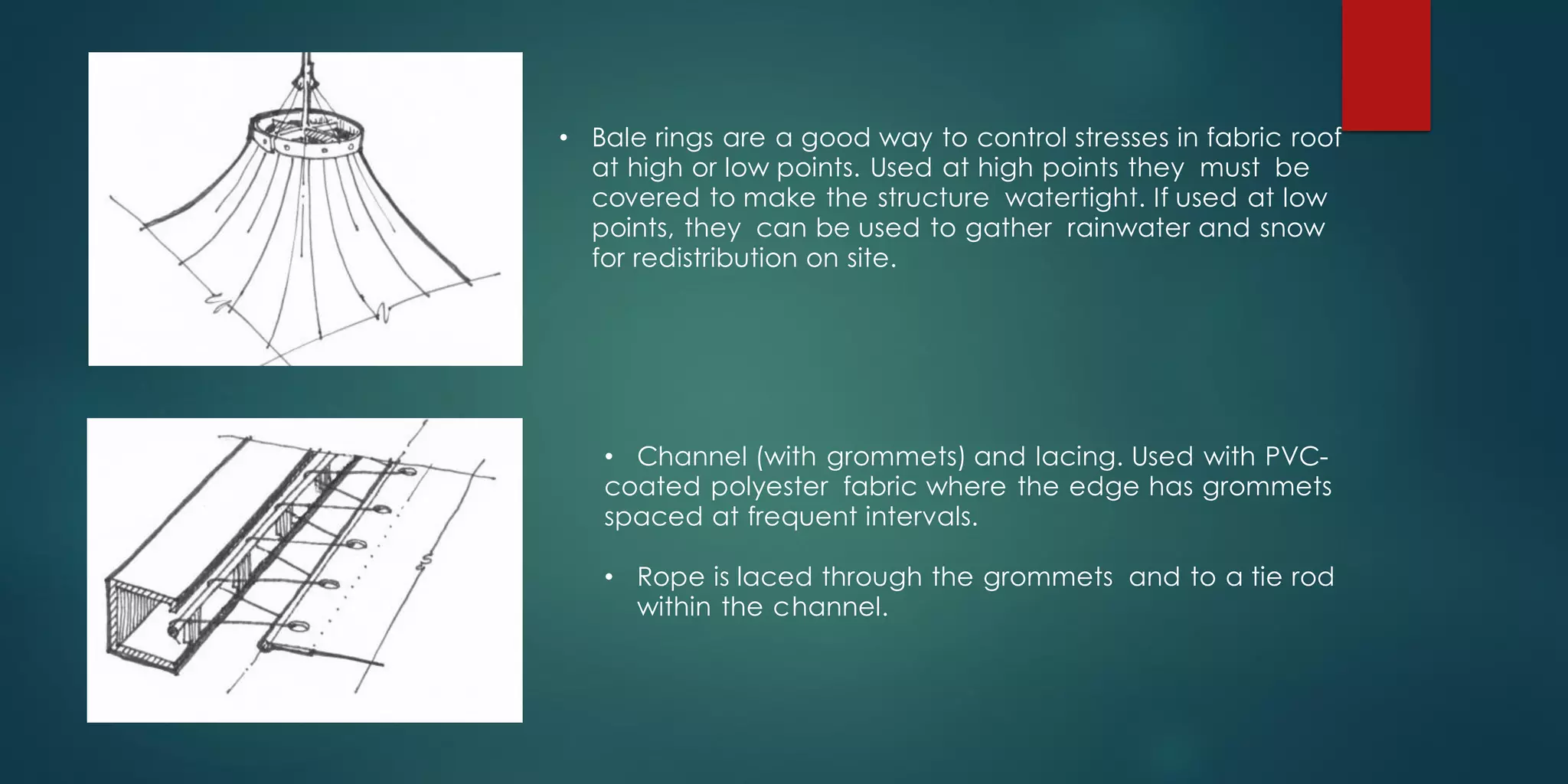 • Bale rings are a good way to control stresses in fabric roof at high or low points. Used at high points they must be covered to make the structure watertight. If used at low points, they can be used to gather rainwater and snow for redistribution on site.

• Channel (with grommets) and lacing. Used with PVC-coated polyester fabric where the edge has grommets spaced at frequent intervals.

• Rope is laced through the grommets and to a tie rod within the channel.