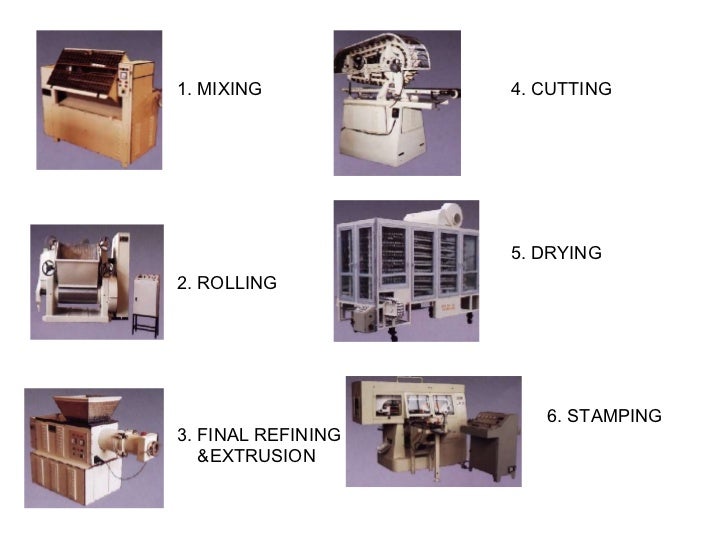 1. MIXING

2. ROLLING

3. FINAL REFINING &EXTRUSION

4. CUTTING

5. DRYING

6. STAMPING